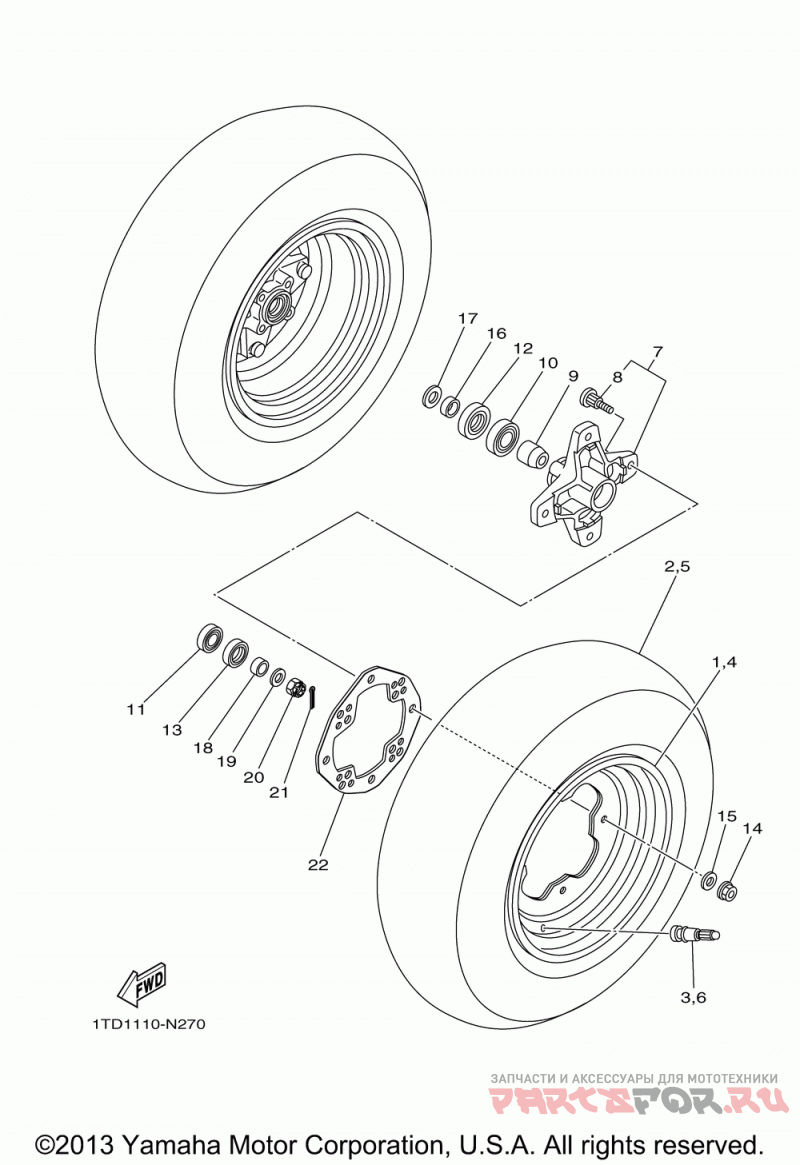 17
16
12
10
9
8
7
2,5
1,4
11
13
18
19
20
21
22
15
14
3,6
FWD
1TD1110-N270
ЗАПЧАСТИ И АКСЕССУАРЫ ДЛЯ МОТОТЕХНИКИ
PARTSFOR.RU
©2013 Yamaha Motor Corporation, U.S.A. All rights reserved.