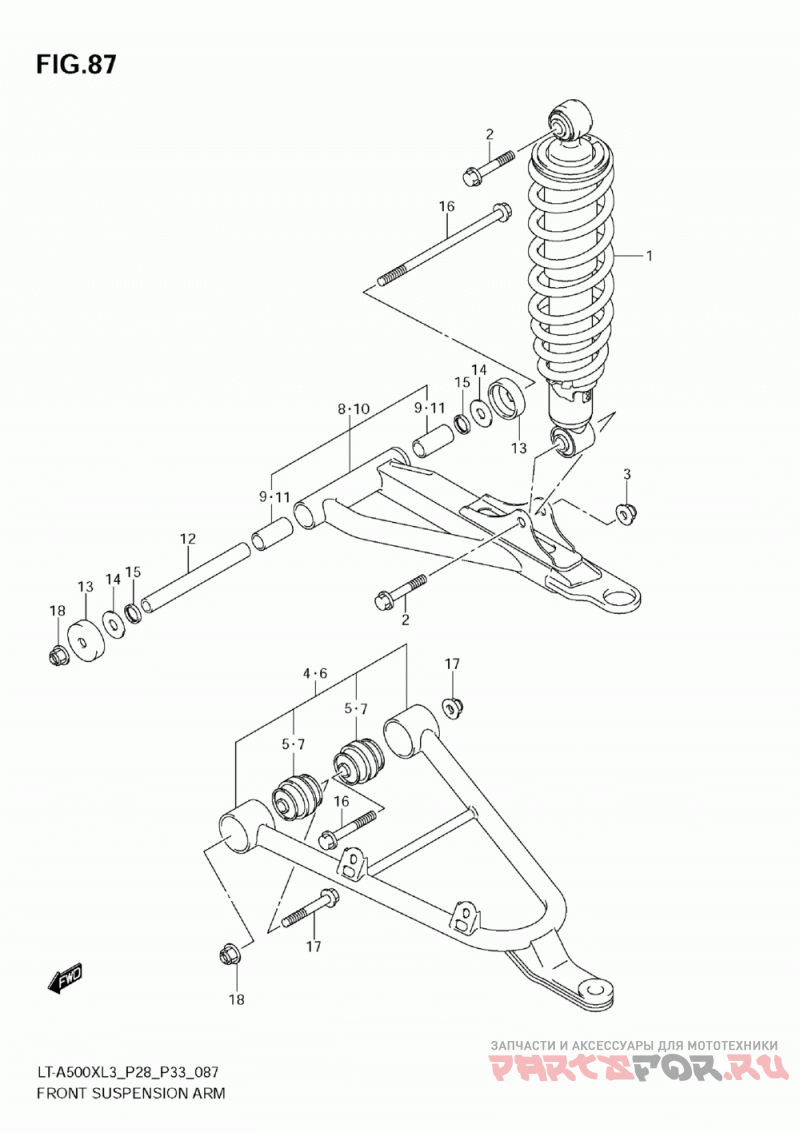 FIG.87

2

16

1

14

15

8·10

9·11

13

3

9·11

12

13

14

15

18

2

4·6

17

5·7

5·7

16

17

18

FWD

LT-A500XL3_P28_P33_087
FRONT SUSPENSION ARM

ЗАПЧАСТИ И АКСЕССУАРЫ ДЛЯ МОТОТЕХНИКИ
PARTSFOR.RU