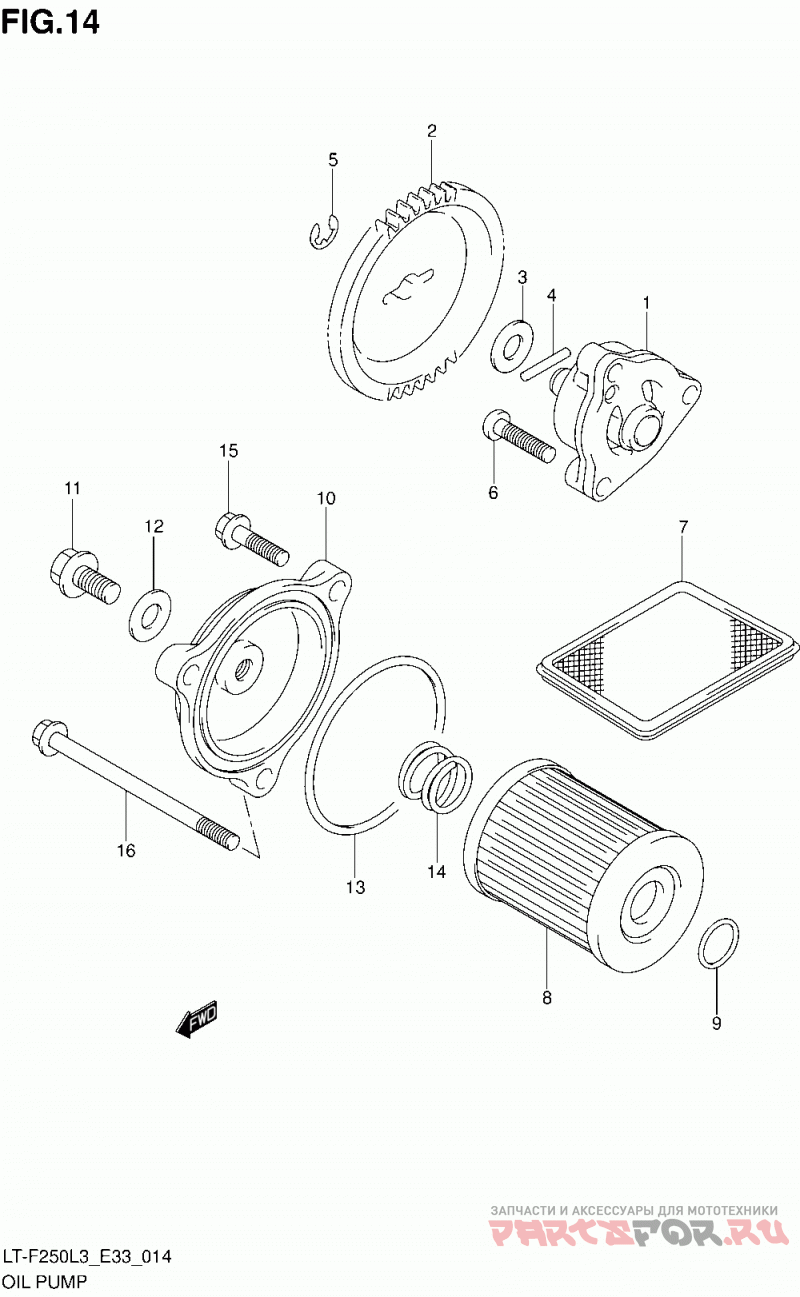 FIG.14

2
5
3
4
1
6
15
11
10
12
7
16
13
14
8
9
FWD

ЗАПЧАСТИ И АКСЕССУАРЫ ДЛЯ МОТОТЕХНИКИ
PARTSFOR.RU

LT-F250L3_E33_014
OIL PUMP