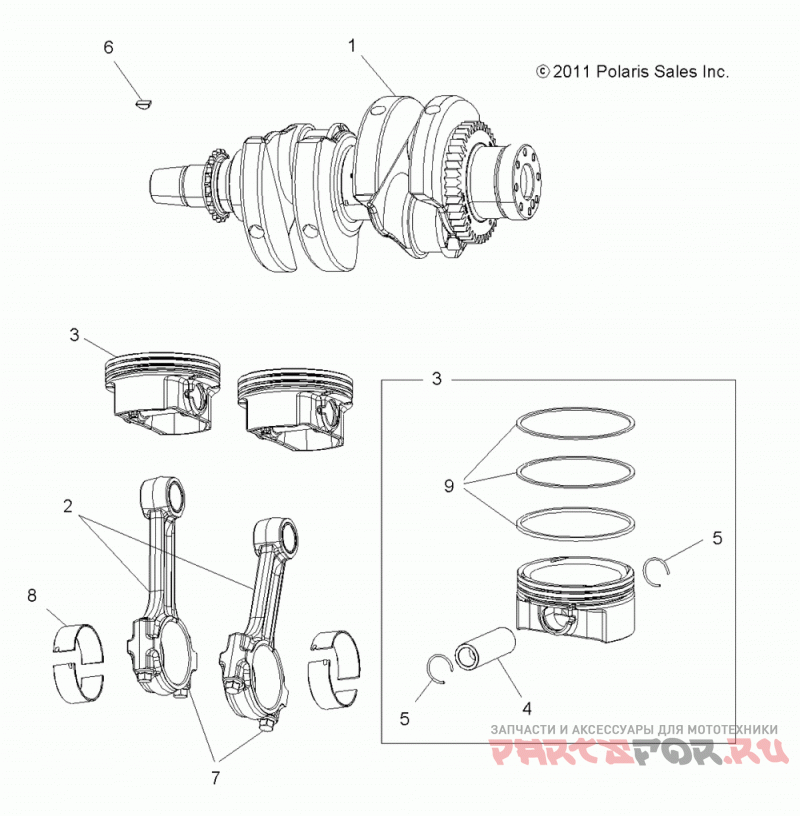 6

1

© 2011 Polaris Sales Inc.

3

3

9

2

5

8

5

4

7

ЗАПЧАСТИ И АКСЕССУАРЫ ДЛЯ МОТОТЕХНИКИ

PARTSFOR.RU