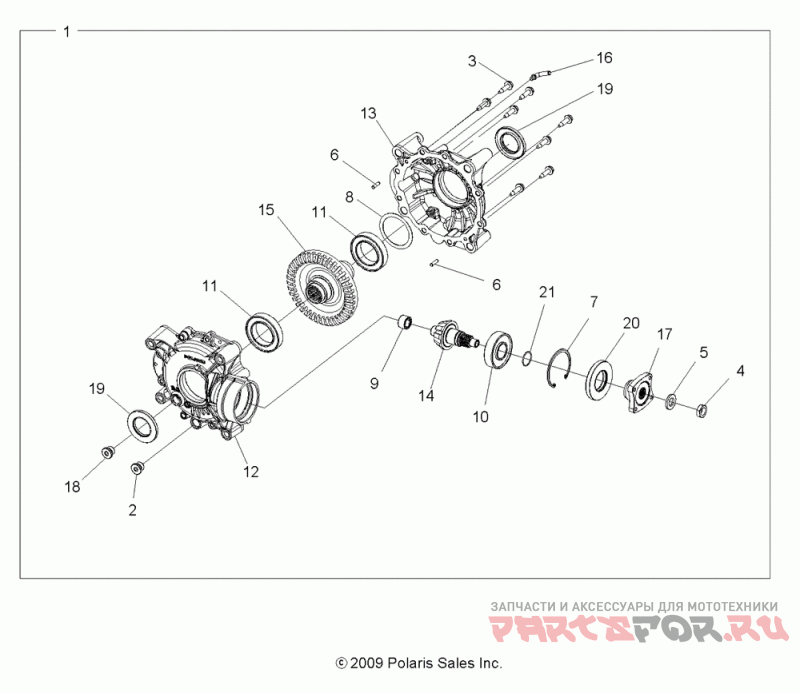 1
3
16
19
13
6
8
15
11
6
11
21
7
20
17
5
4
9
14
10
19
12
18
2

ЗАПЧАСТИ И АКСЕССУАРЫ ДЛЯ МОТОТЕХНИКИ
PARTSFOR.RU

© 2009 Polaris Sales Inc.