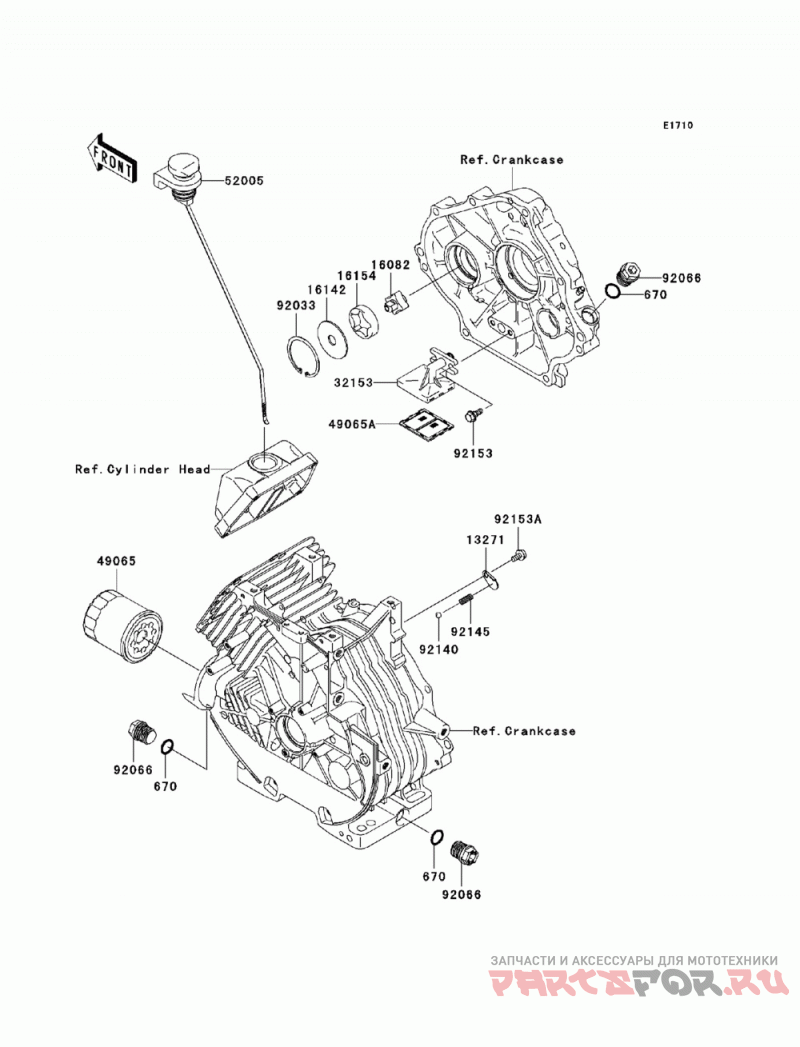 E1710

FRONT

52005

Ref.Crankcase

16082
16154
16142
92033

92066
670

32153

49065A

92153

Ref.Cylinder Head

92153A
13271

49065

92145
92140

Ref.Crankcase

92066
670

670
92066

ЗАПЧАСТИ И АКСЕССУАРЫ ДЛЯ МОТОТЕХНИКИ
PARTSFOR.RU