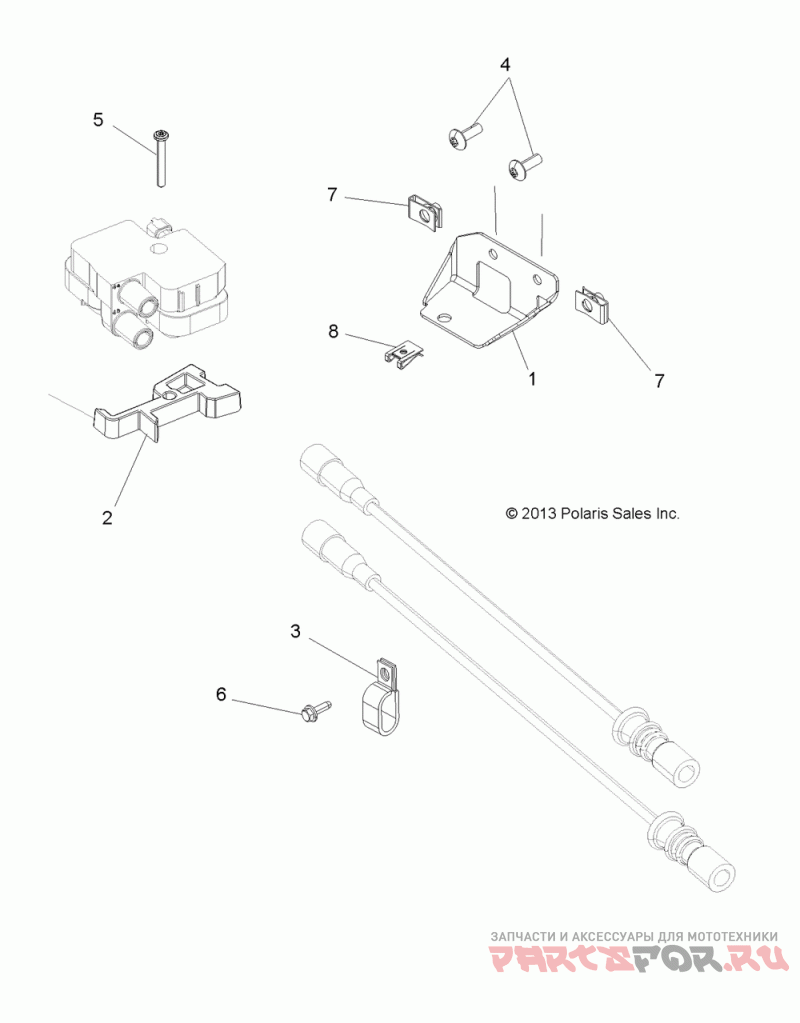 4
5
7
8
1
7
2
© 2013 Polaris Sales Inc.
3
6
ЗАПЧАСТИ И АКСЕССУАРЫ ДЛЯ МОТОТЕХНИКИ
PARTSFOR.RU