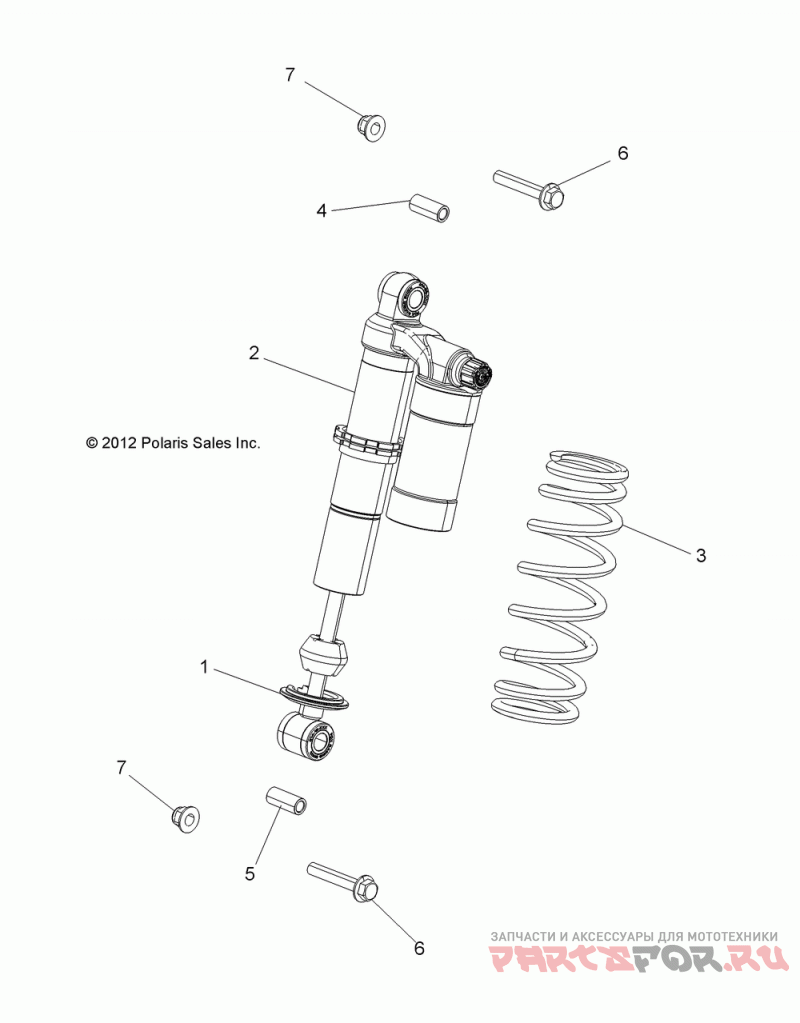 7

6

4

2

© 2012 Polaris Sales Inc.

3

1

7

5

6

ЗАПЧАСТИ И АКСЕССУАРЫ ДЛЯ МОТОТЕХНИКИ
PARTSFOR.RU