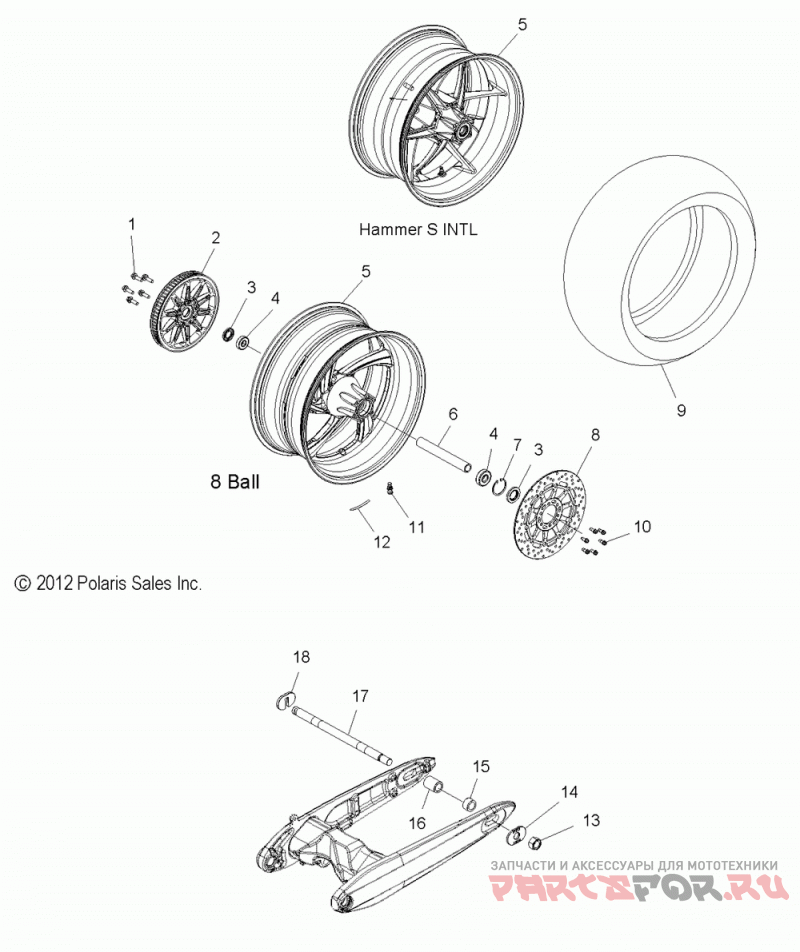 5

Hammer S INTL

1
2
3
4
5
9
6
4
7
3
8

8 Ball

11
12
10

© 2012 Polaris Sales Inc.

18
17
15
16
14
13

ЗАПЧАСТИ И АКСЕССУАРЫ ДЛЯ МОТОТЕХНИКИ
PARTSFOR.RU