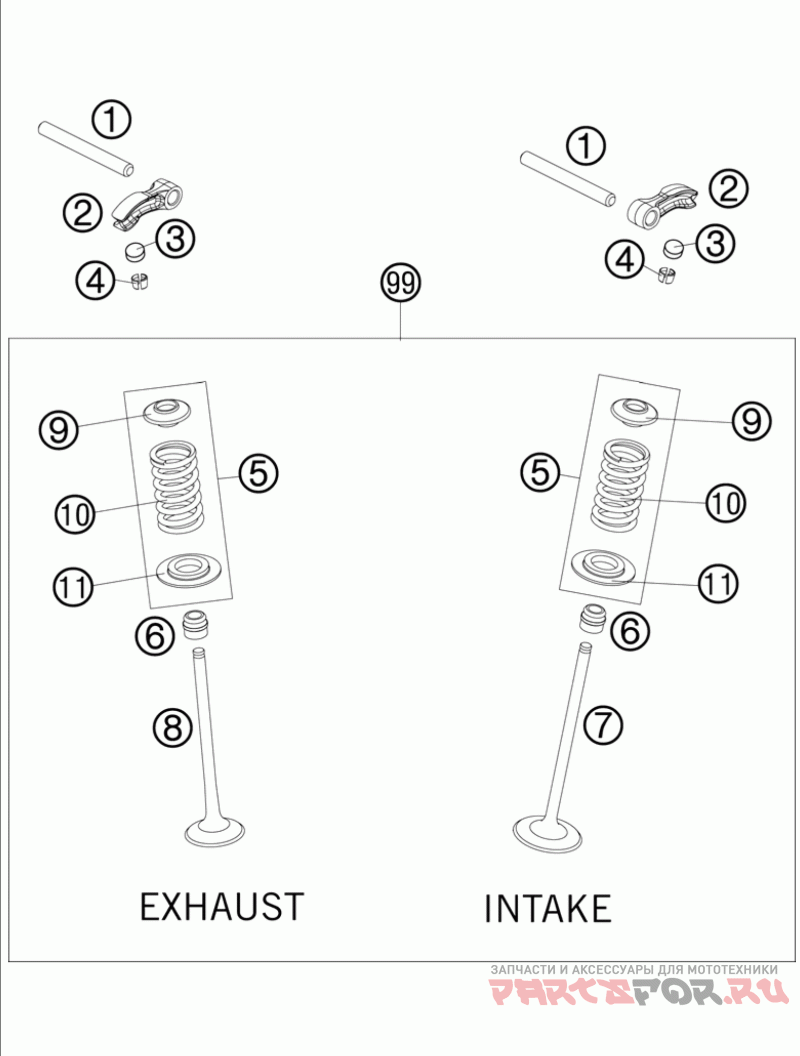 1
2
3
4
1
2
3
4
99
9
5
10
11
6
8
9
5
10
11
6
7
EXHAUST
INTAKE
ЗАПЧАСТИ И АКСЕССУАРЫ ДЛЯ МОТОТЕХНИКИ
PARTSFOR.RU