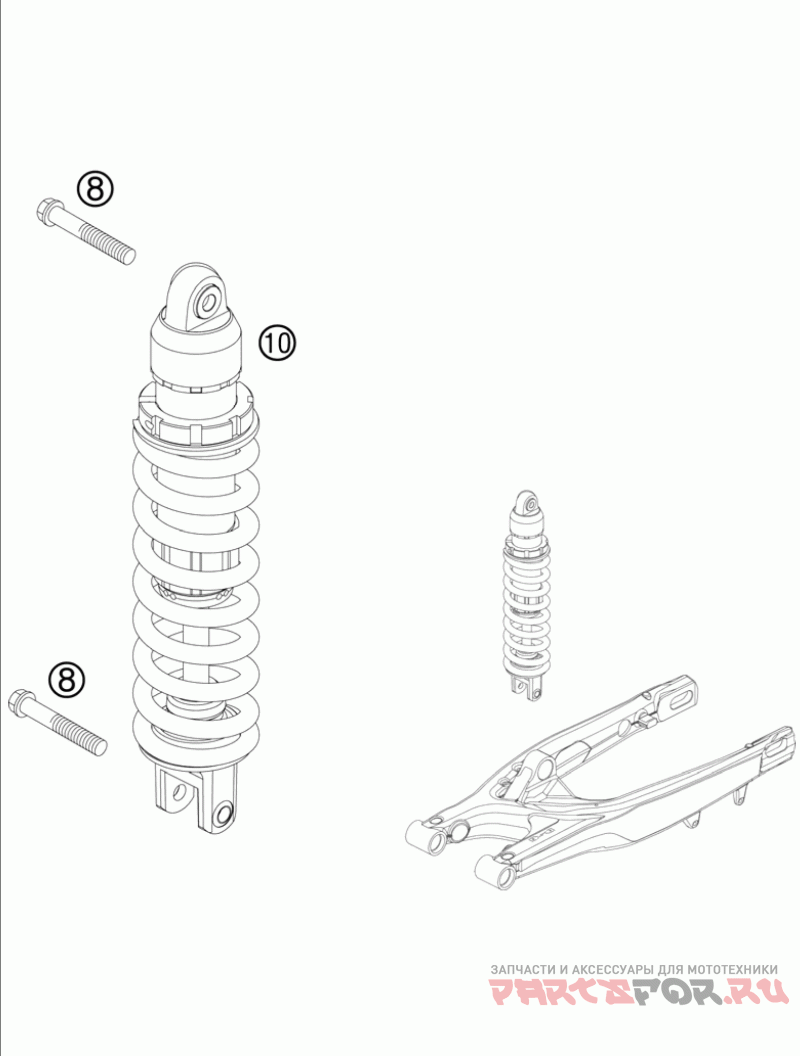 8

10

8

ЗАПЧАСТИ И АКСЕССУАРЫ ДЛЯ МОТОТЕХНИКИ
PARTSFOR.RU