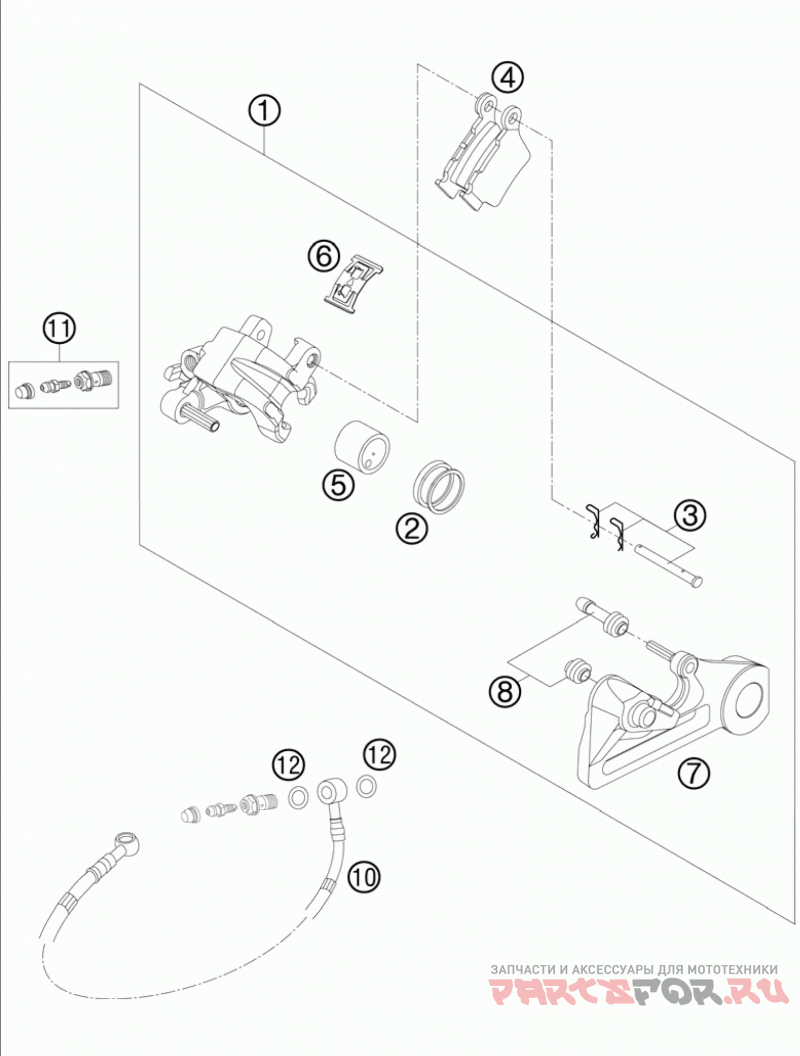 1
4
6
11
5
2
3
8
7
12
12
10
ЗАПЧАСТИ И АКСЕССУАРЫ ДЛЯ МОТОТЕХНИКИ
PARTSFOR.RU