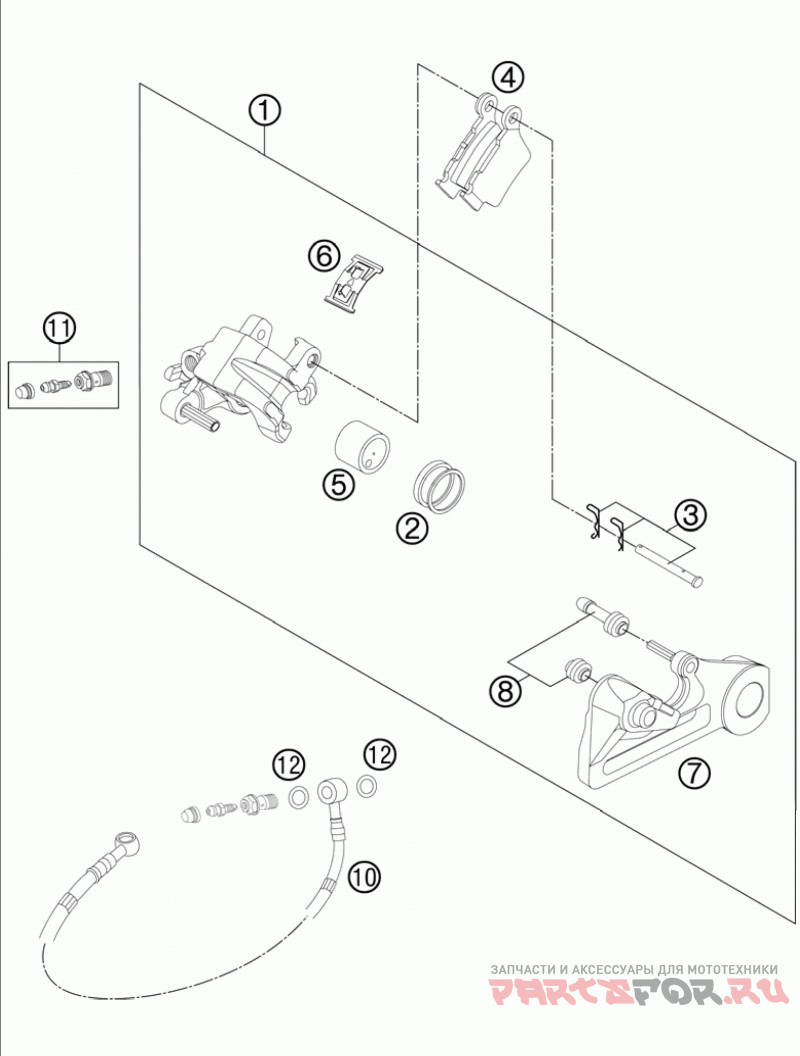 1
4
6
11
5
2
3
8
7
12
12
10
ЗАПЧАСТИ И АКСЕССУАРЫ ДЛЯ МОТОТЕХНИКИ
PARTSFOR.RU