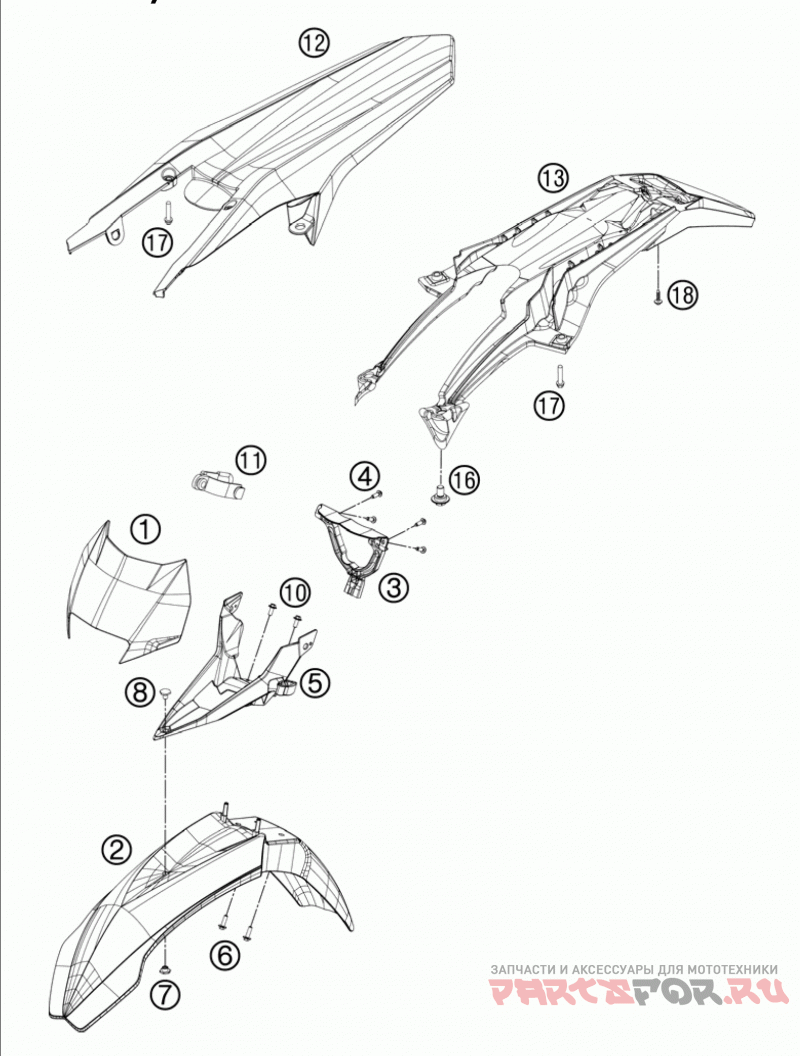 12

13

17

18

17

11

4

16

1

3

10

8

5

2

6

7

ЗАПЧАСТИ И АКСЕССУАРЫ ДЛЯ МОТОТЕХНИКИ
PARTSFOR.RU