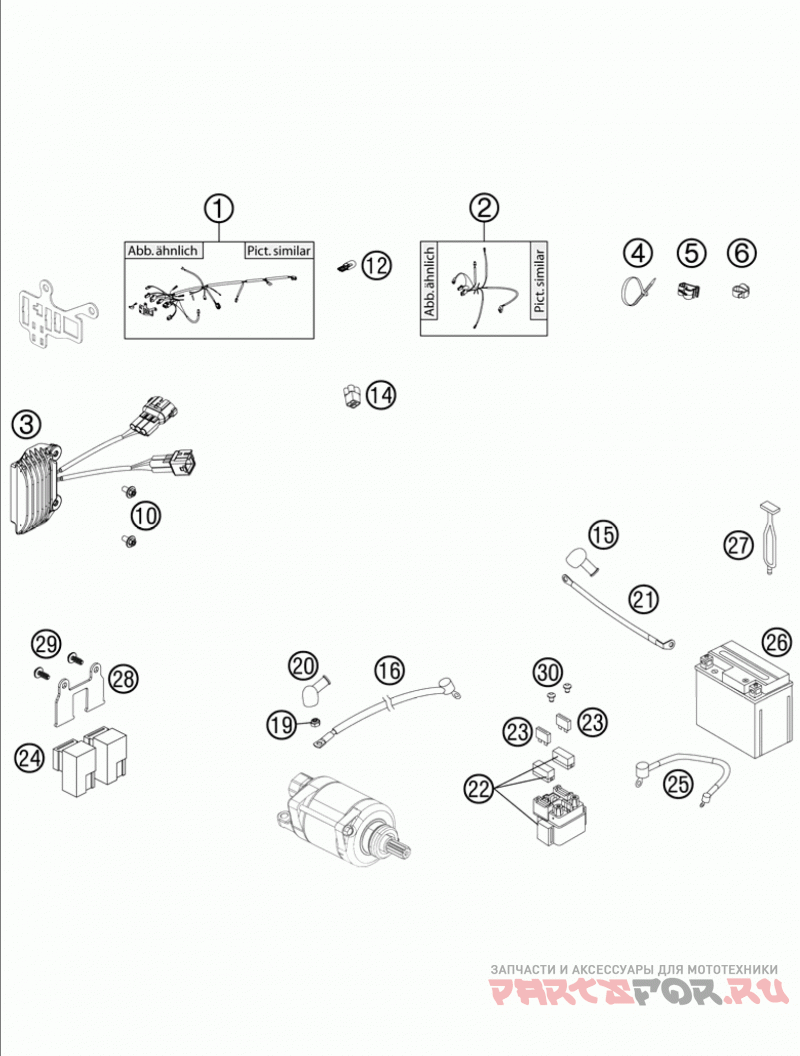 1
Abb. ähnlich
Pict. similar
12
2
Abb. ähnlich
Pict. similar
4
5
6
14
3
10
15
27
21
29
28
20
16
30
26
19
23
23
24
22
25
ЗАПЧАСТИ И АКСЕССУАРЫ ДЛЯ МОТОТЕХНИКИ
PARTSFOR.RU