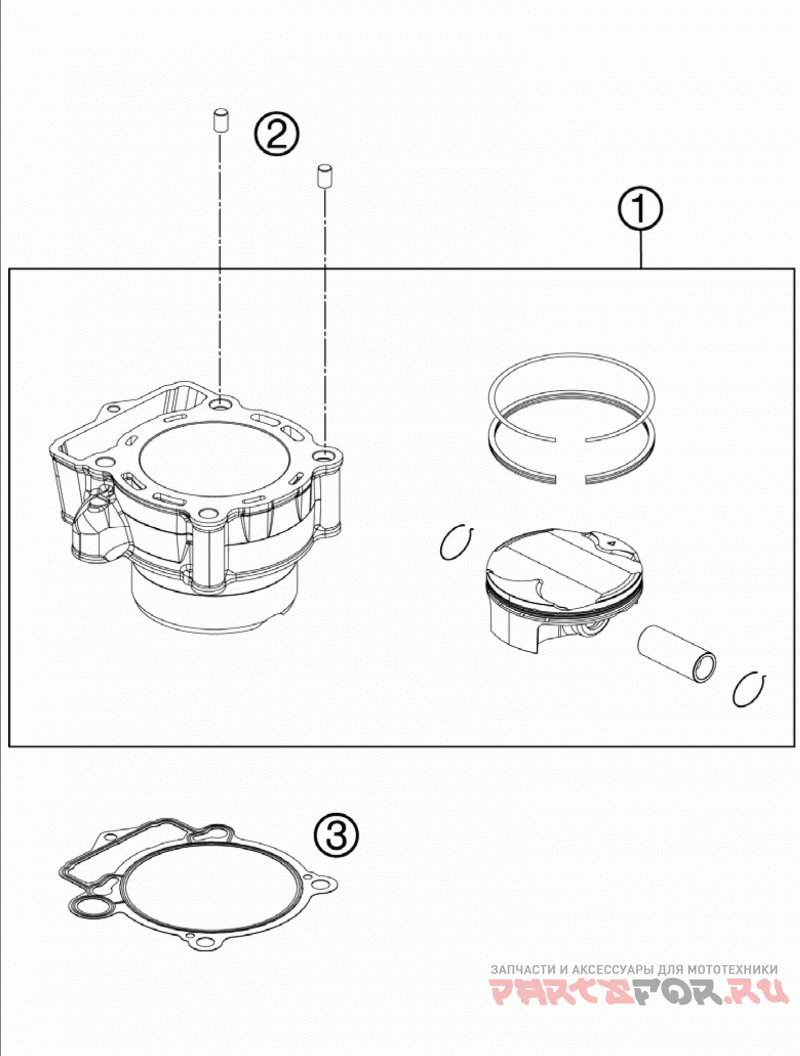 ②
①
③
ЗАПЧАСТИ И АКСЕССУАРЫ ДЛЯ МОТОТЕХНИКИ
PARTSFOR.RU