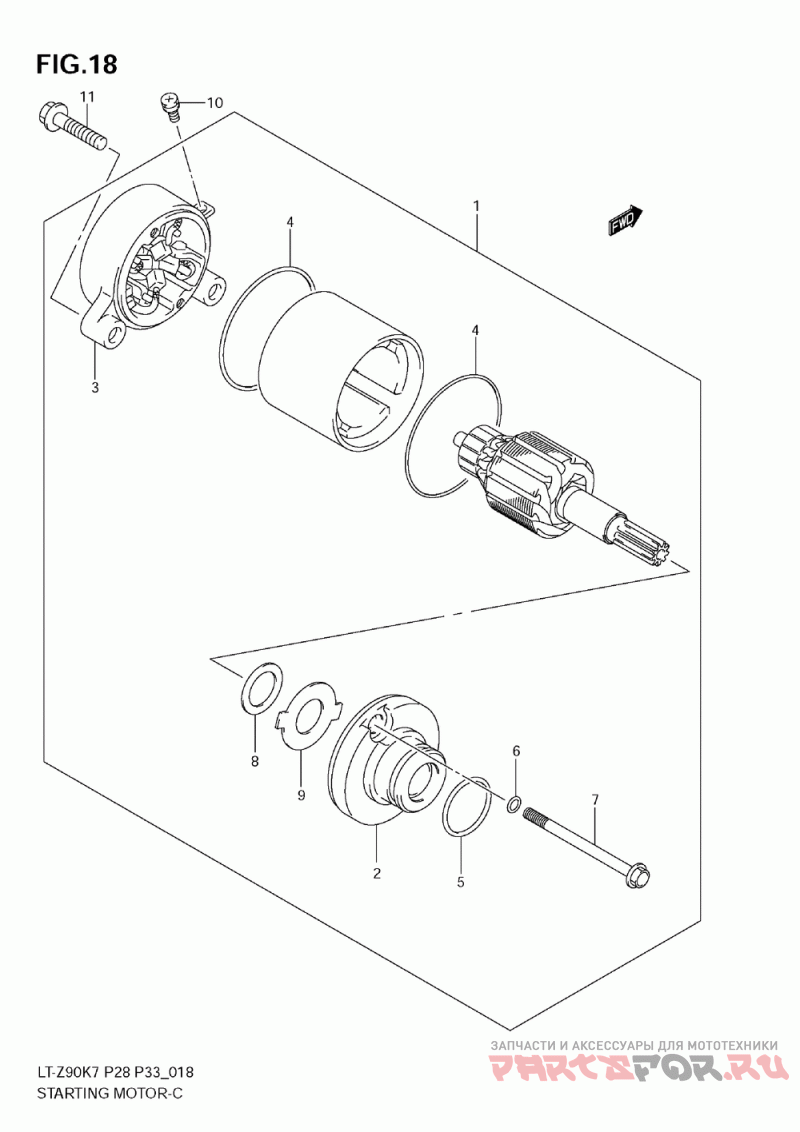 FIG.18

11

10

1

FWD

4

4

3

8

9

6

7

2

5

LT-Z90K7 P28 P33_018
STARTING MOTOR-C

ЗАПЧАСТИ И АКСЕССУАРЫ ДЛЯ МОТОТЕХНИКИ
PARTSFOR.RU