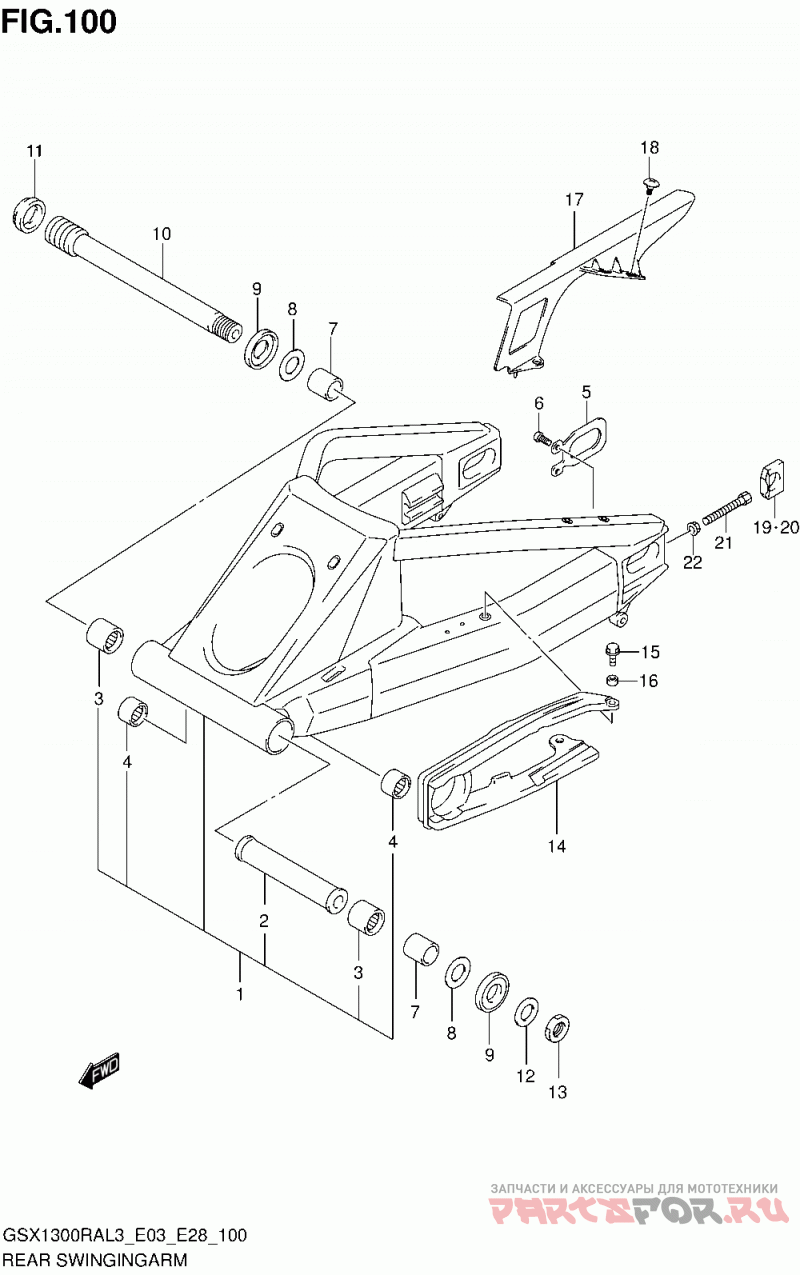 FIG.100

11
10
9
8
7
18
17
6
5
19·20
21
22
15
16
3
4
4
14
2
3
1
7
8
9
12
13
FWD

ЗАПЧАСТИ И АКСЕССУАРЫ ДЛЯ МОТОТЕХНИКИ
PARTSFOR.RU

GSX1300RAL3_E03_E28_100
REAR SWINGINGARM