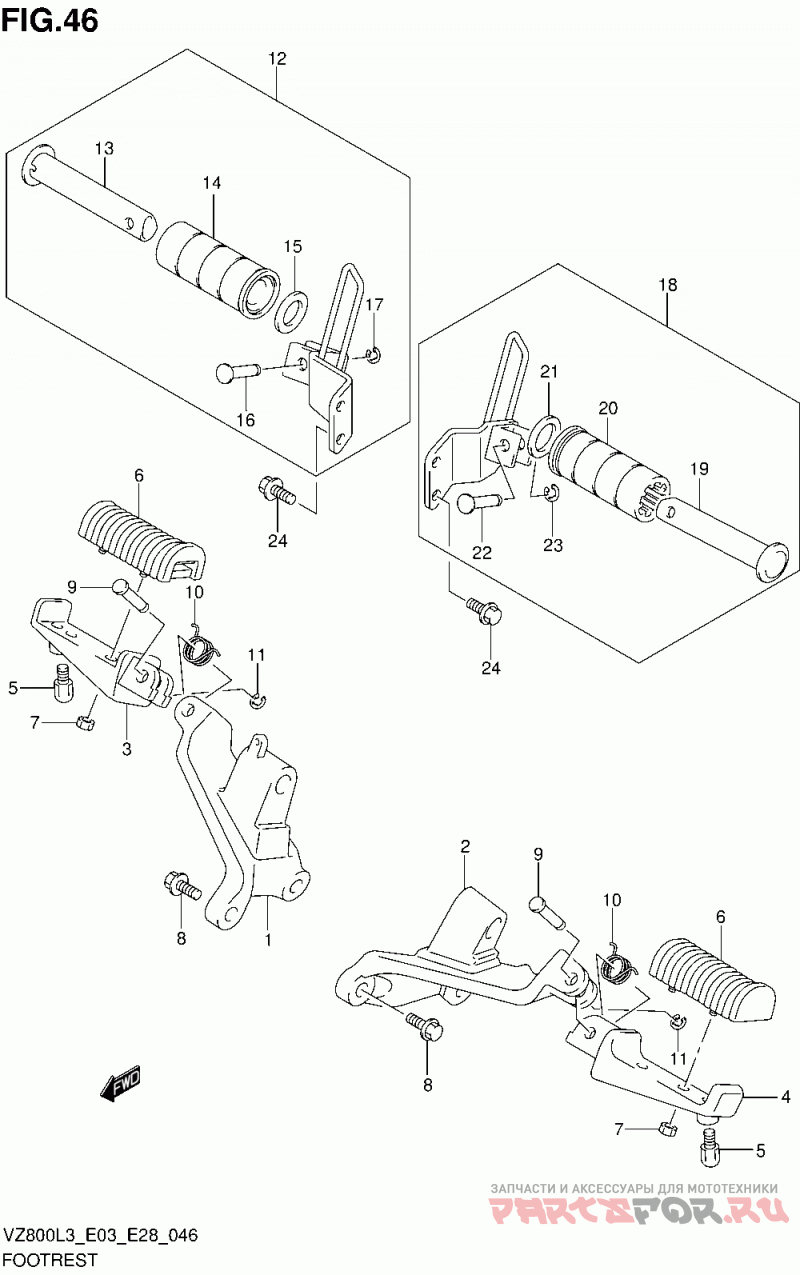 FIG.46

12
13
14
15
17
16
24
18
21
20
19
22
23
24
6
9
10
11
5
7
3
8
1
2
9
10
6
11
8
4
7
5
FWD

ЗАПЧАСТИ И АКСЕССУАРЫ ДЛЯ МОТОТЕХНИКИ
PARTSFOR.RU

VZ800L3_E03_E28_046
FOOTREST