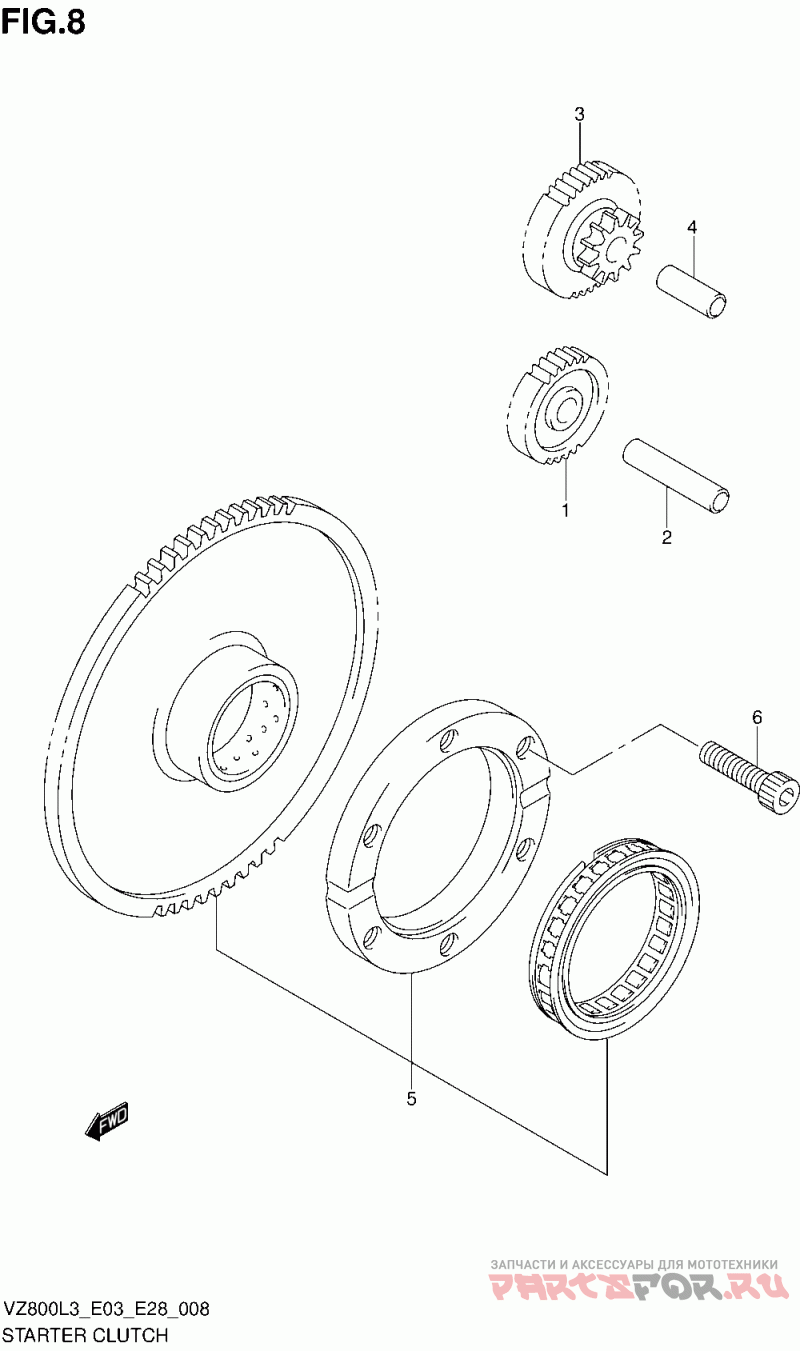 FIG.8

3

4

1

2

6

5

FWD

ЗАПЧАСТИ И АКСЕССУАРЫ ДЛЯ МОТОТЕХНИКИ
PARTSFOR.RU

VZ800L3_E03_E28_008
STARTER CLUTCH