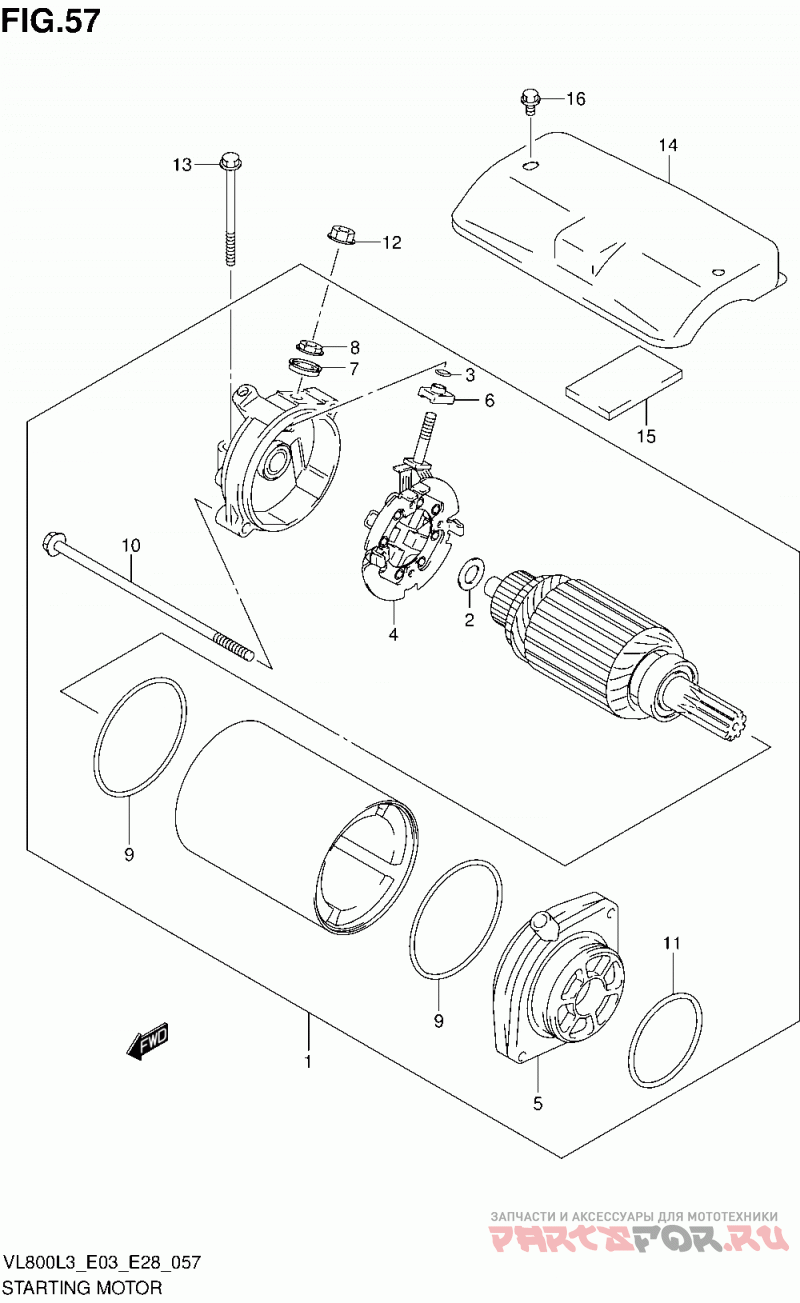 FIG.57

16
14
13
12
8
7
3
6
15
10
4
2
9
9
11
FWD
1
5

ЗАПЧАСТИ И АКСЕССУАРЫ ДЛЯ МОТОТЕХНИКИ
PARTSFOR.RU

VL800L3_E03_E28_057
STARTING MOTOR