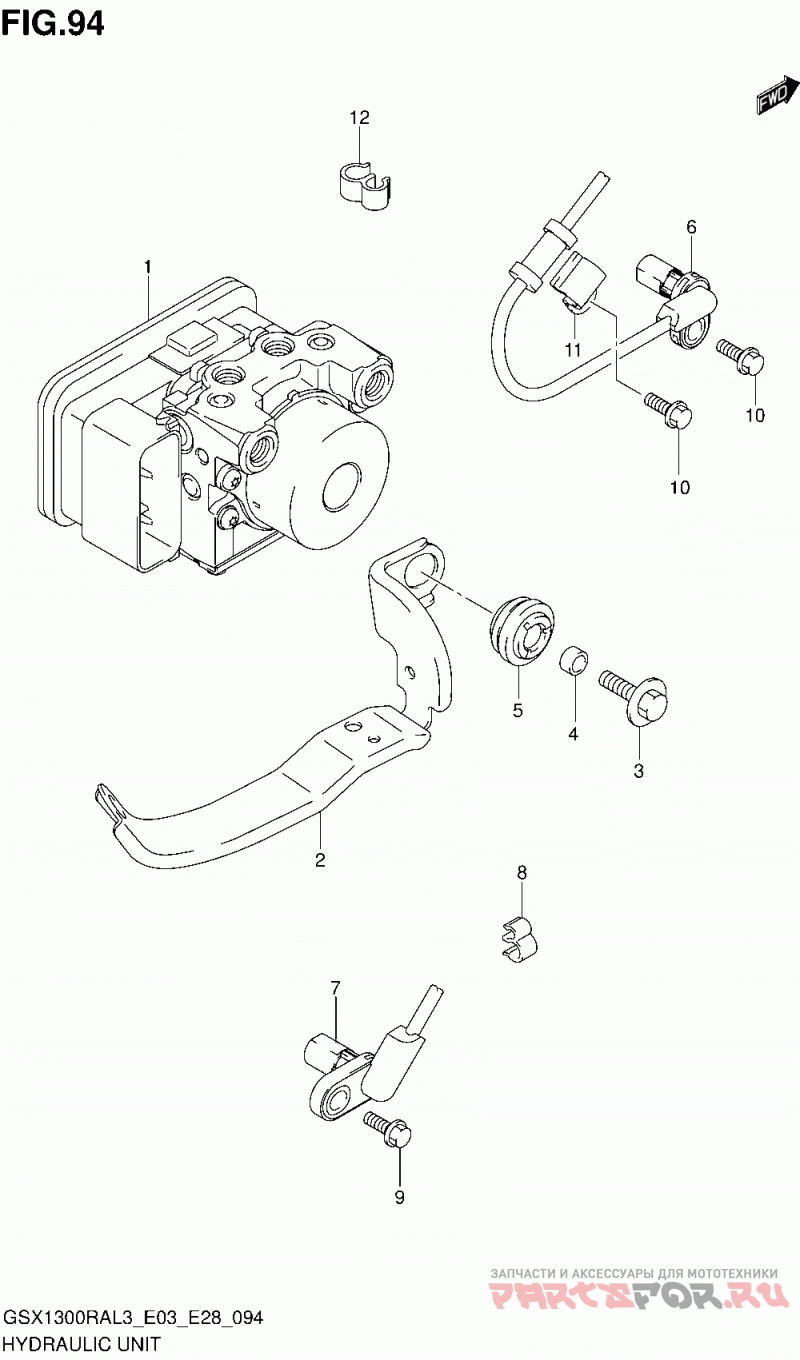 FIG.94

FWD

12

1

6

11

10

10

5

4

3

2

8

7

9

ЗАПЧАСТИ И АКСЕССУАРЫ ДЛЯ МОТОТЕХНИКИ
PARTSFOR.RU

GSX1300RAL3_E03_E28_094
HYDRAULIC UNIT