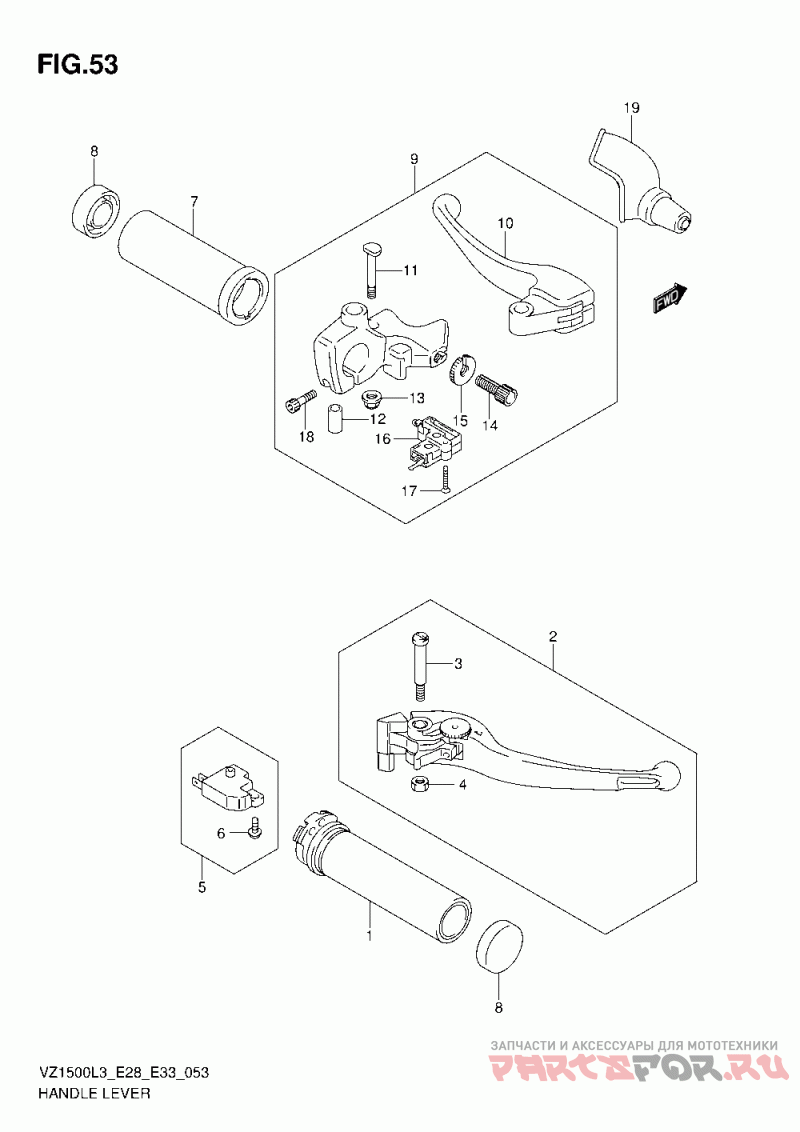 FIG.53

8
7
9
19
10
11
FWD
13
15
14
18
12
16
17

2
3
4
5
6
1
8

VZ1500L3_E28_E33_053
HANDLE LEVER

ЗАПЧАСТИ И АКСЕССУАРЫ ДЛЯ МОТОТЕХНИКИ
PARTSFOR.RU