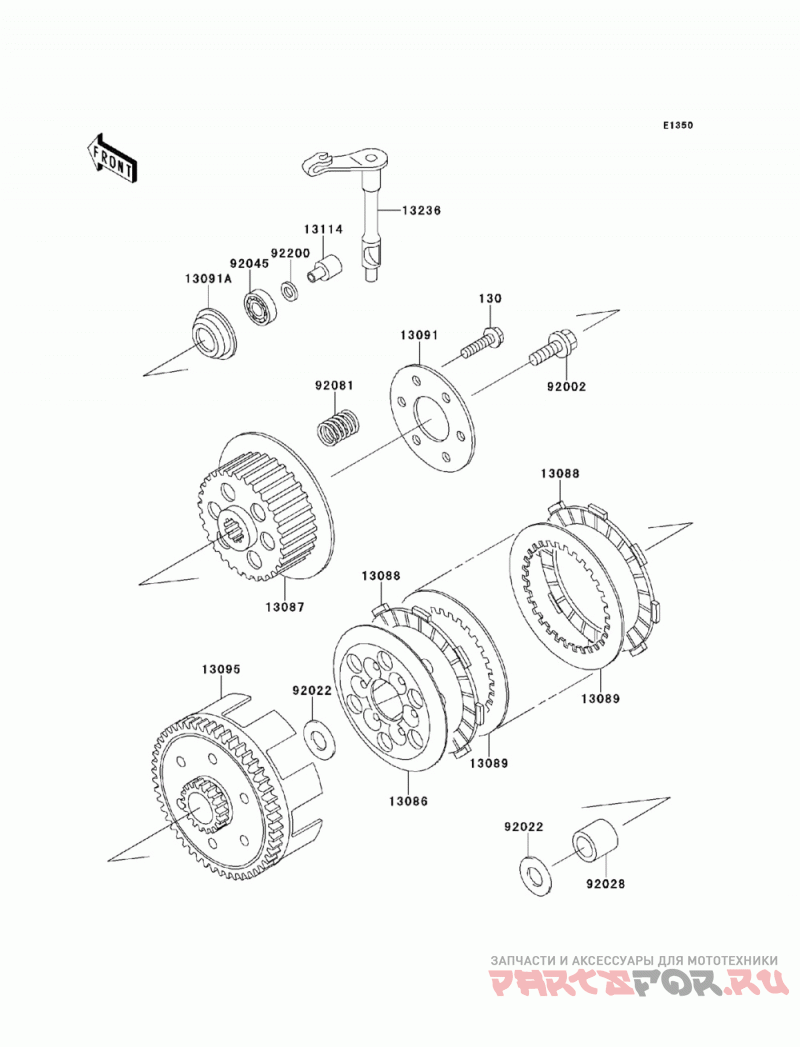 E1350

FRONT

13236

13114

92200

92045

13091A

130

13091

92002

92081

13088

13087

13088

13095

92022

13089

13089

13086

92022

92028

ЗАПЧАСТИ И АКСЕССУАРЫ ДЛЯ МОТОТЕХНИКИ

PARTSFOR.RU