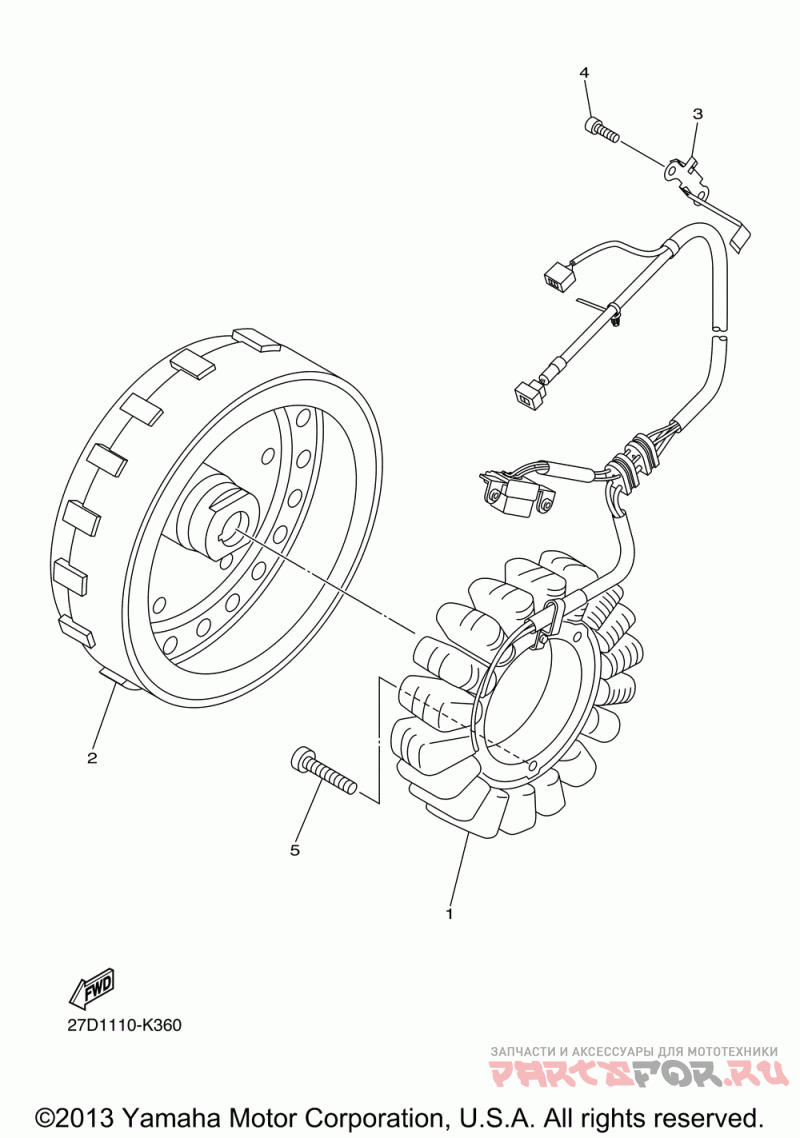 4

3

2

5

1

FWD

27D1110-K360

ЗАПЧАСТИ И АКСЕССУАРЫ ДЛЯ МОТОТЕХНИКИ
PARTSFOR.RU

©2013 Yamaha Motor Corporation, U.S.A. All rights reserved.