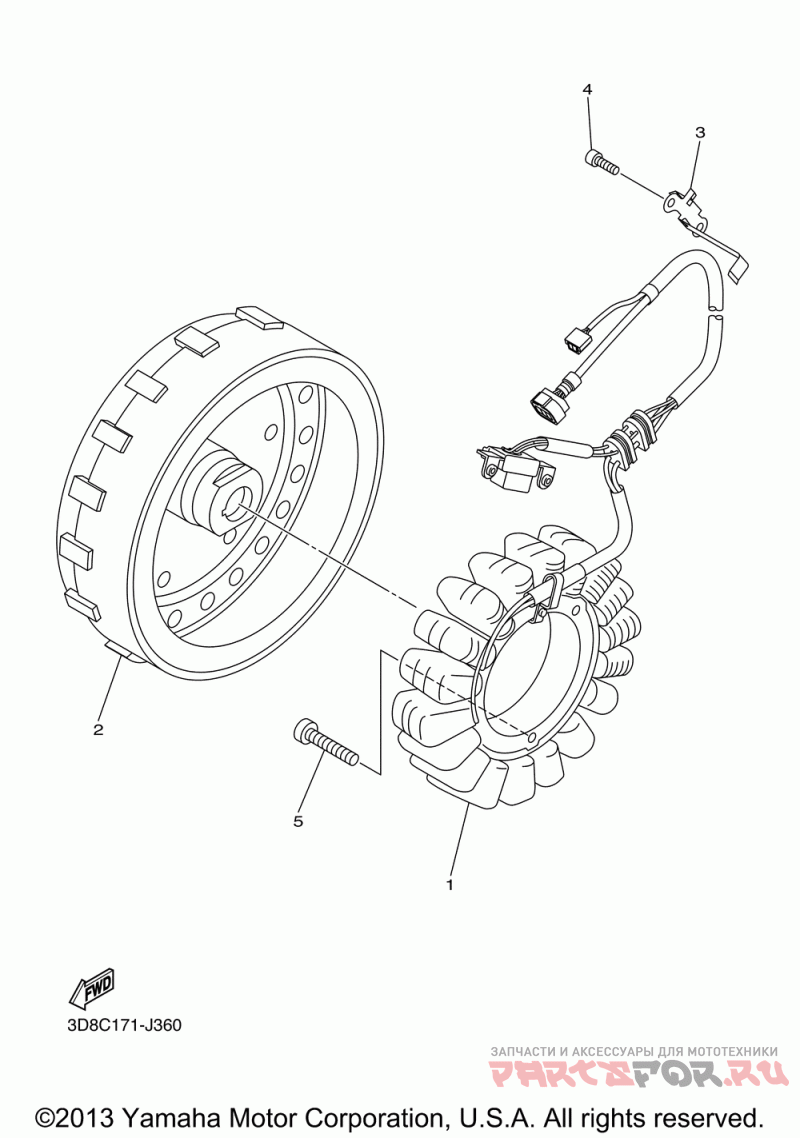 4
3
2
5
1
FWD
3D8C171-J360
ЗАПЧАСТИ И АКСЕССУАРЫ ДЛЯ МОТОТЕХНИКИ
PARTSFOR.RU
©2013 Yamaha Motor Corporation, U.S.A. All rights reserved.