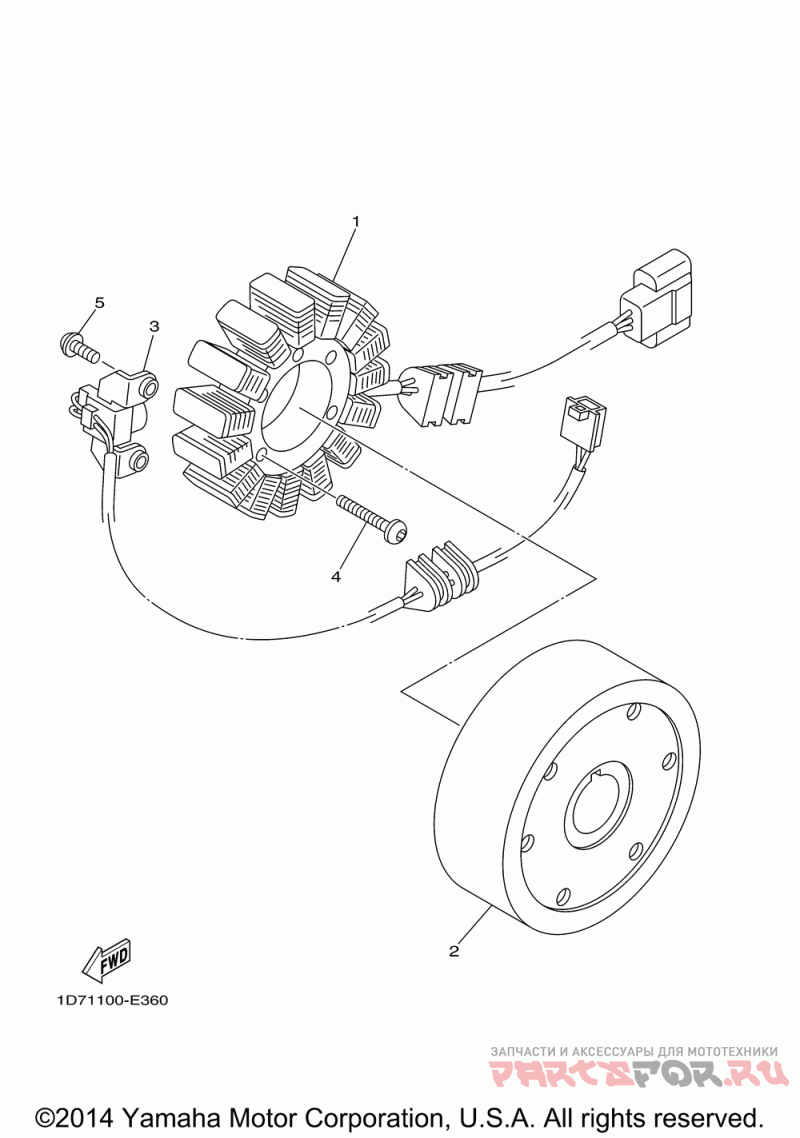 1
5
3
4
2
FWD
1D71100-E360
ЗАПЧАСТИ И АКСЕССУАРЫ ДЛЯ МОТОТЕХНИКИ
PARTSFOR.RU
©2014 Yamaha Motor Corporation, U.S.A. All rights reserved.