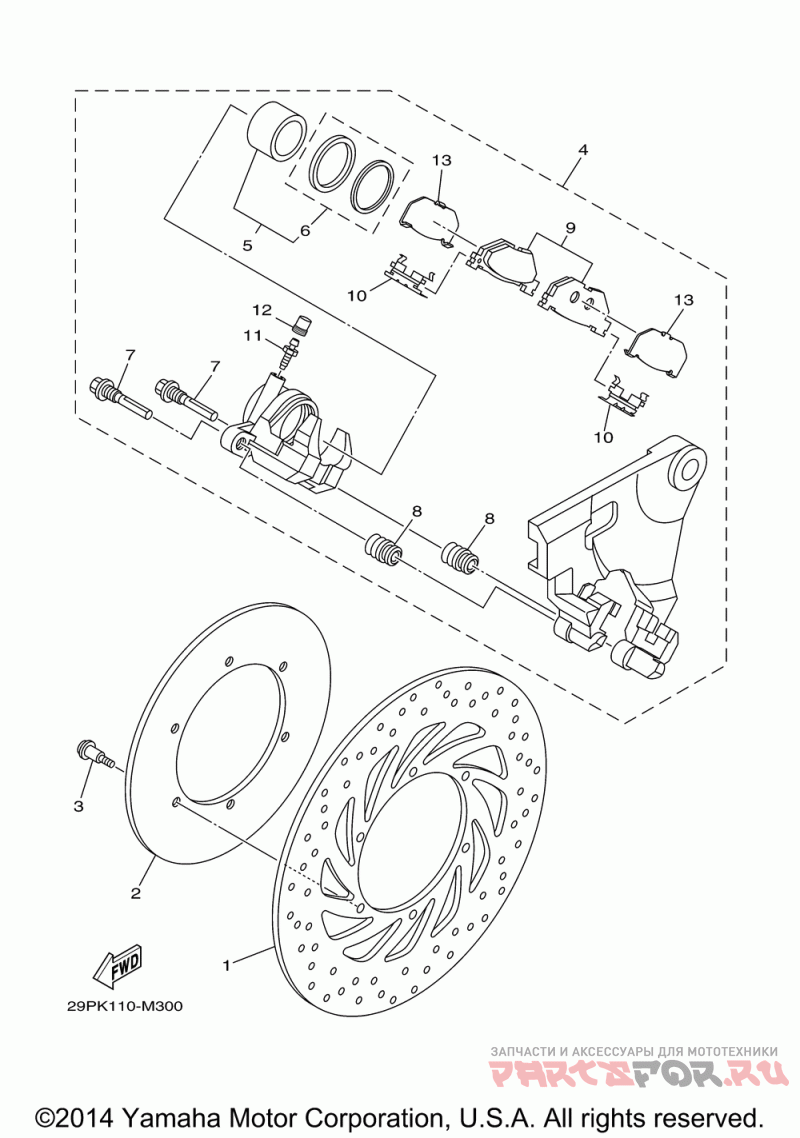 4
13
5
6
9
10
13
12
11
7
7
10
8
8
3
2
1
FWD
29PK110-M300
ЗАПЧАСТИ И АКСЕССУАРЫ ДЛЯ МОТОТЕХНИКИ
PARTSFOR.RU
©2014 Yamaha Motor Corporation, U.S.A. All rights reserved.