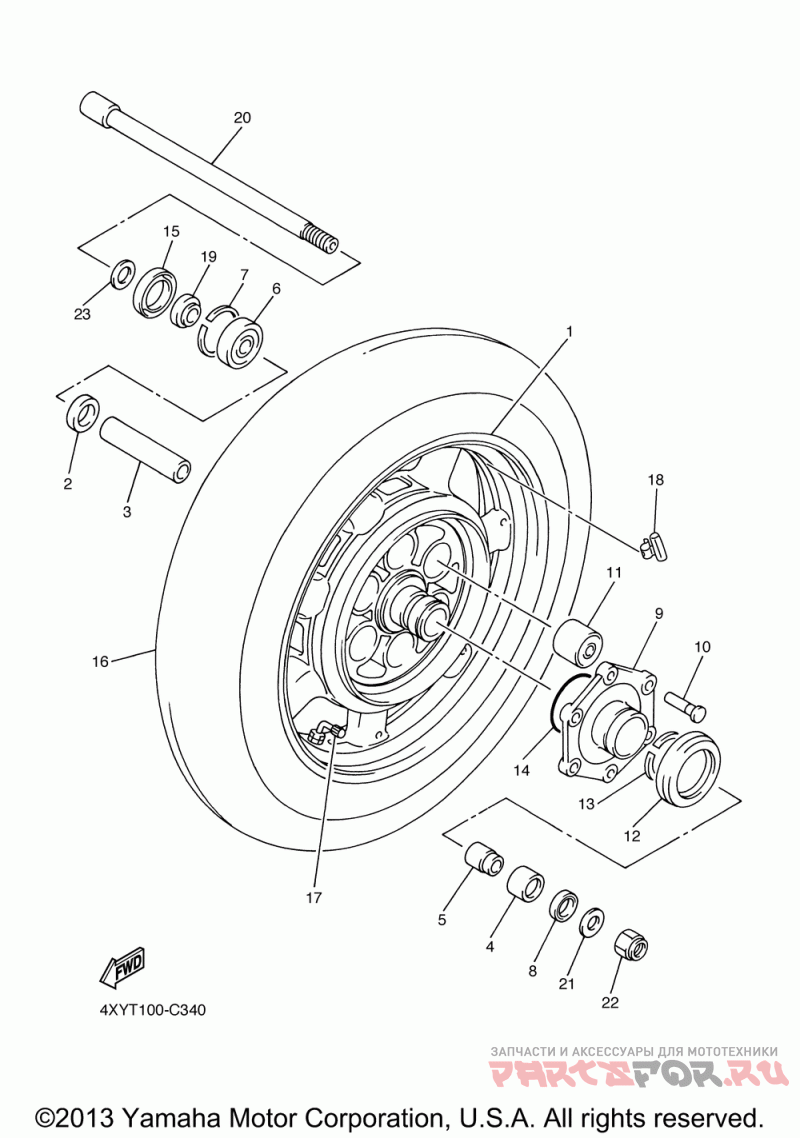 20
15
19
7
6
23
1
2
3
18
11
9
10
16
14
13
12
17
5
4
8
21
22
FWD
4XYT100-C340
ЗАПЧАСТИ И АКСЕССУАРЫ ДЛЯ МОТОТЕХНИКИ
PARTSFOR.RU
©2013 Yamaha Motor Corporation, U.S.A. All rights reserved.