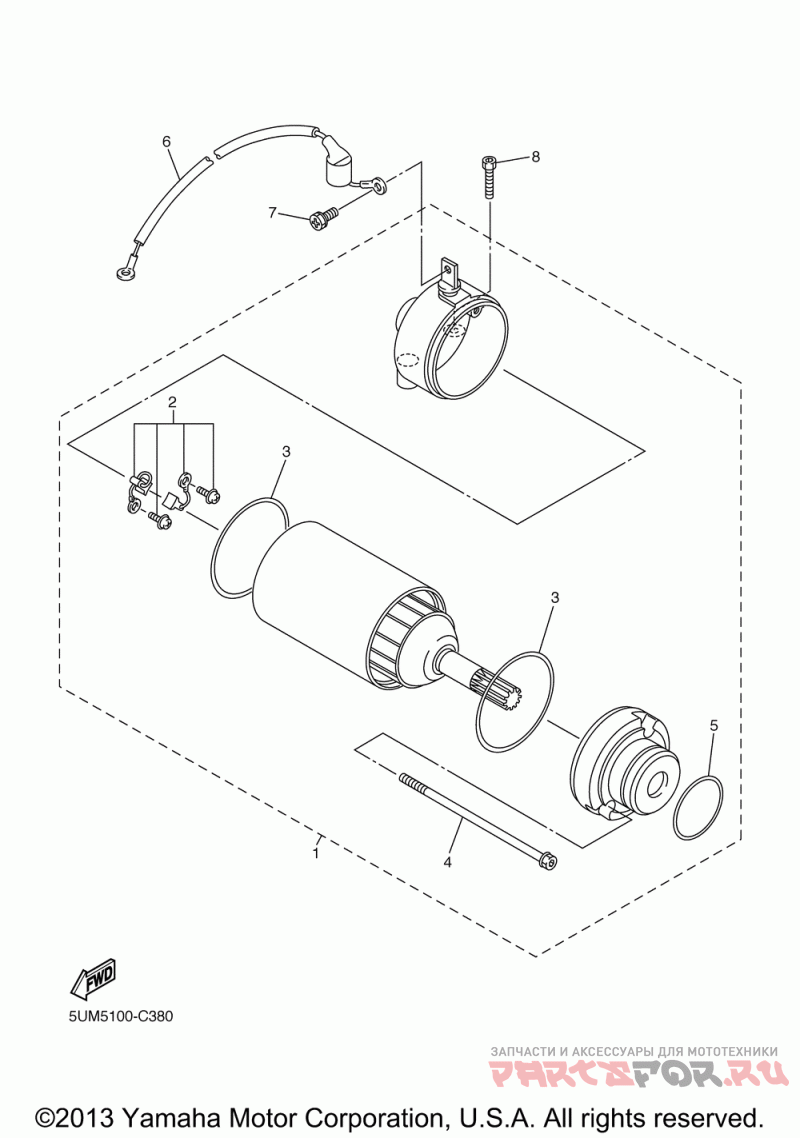 6
8
7
2
3
3
5
4
1
FWD
5UM5100-C380
ЗАПЧАСТИ И АКСЕССУАРЫ ДЛЯ МОТОТЕХНИКИ
PARTSFOR.RU
©2013 Yamaha Motor Corporation, U.S.A. All rights reserved.