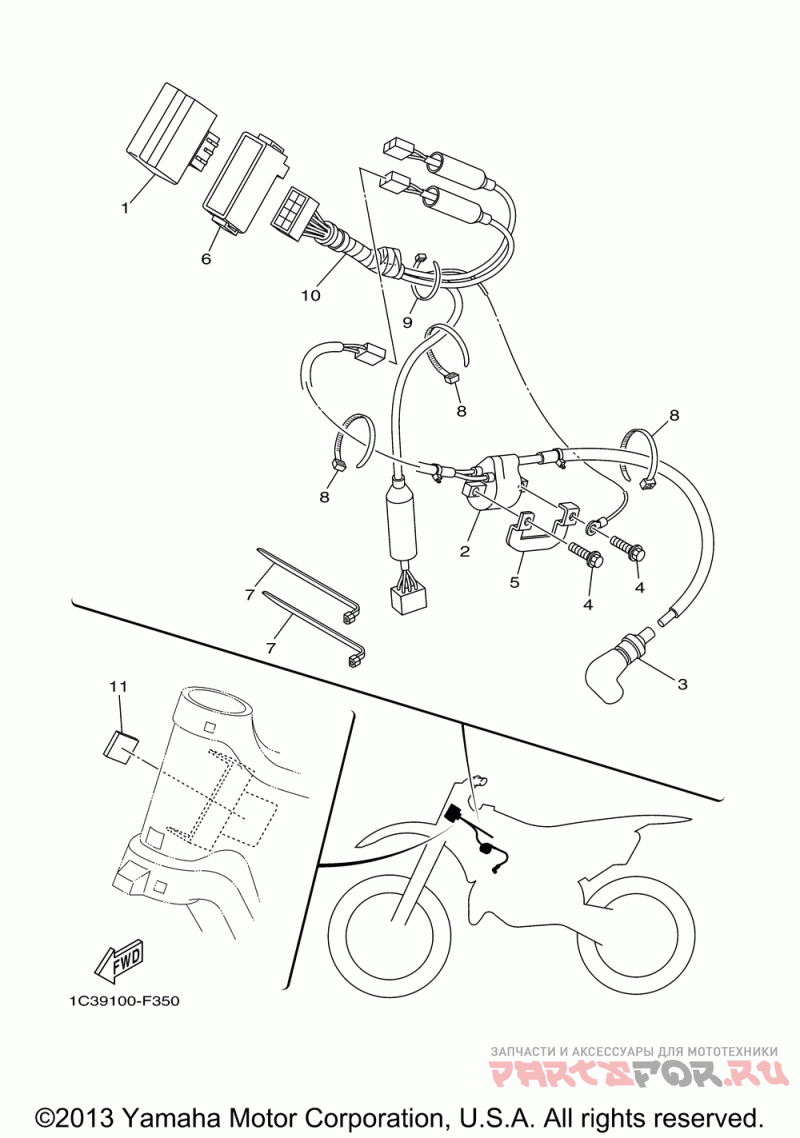 1
6
10
9
8
8
8
2
5
4
4
7
7
3
11
FWD
1C39100-F350
ЗАПЧАСТИ И АКСЕССУАРЫ ДЛЯ МОТОТЕХНИКИ
PARTSFOR.RU
©2013 Yamaha Motor Corporation, U.S.A. All rights reserved.