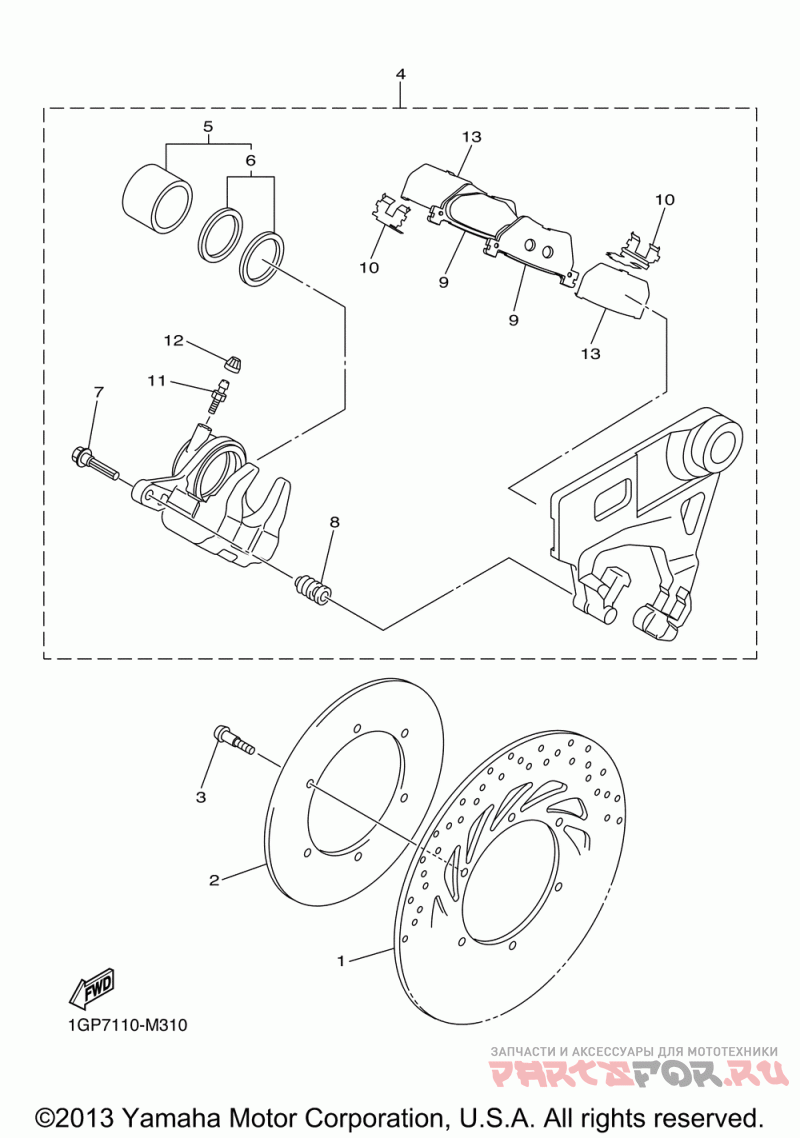 4
5
6
13
10
10
9
9
13
12
11
7
8
3
2
1
FWD
1GP7110-M310
ЗАПЧАСТИ И АКСЕССУАРЫ ДЛЯ МОТОТЕХНИКИ
PARTSFOR.RU
©2013 Yamaha Motor Corporation, U.S.A. All rights reserved.