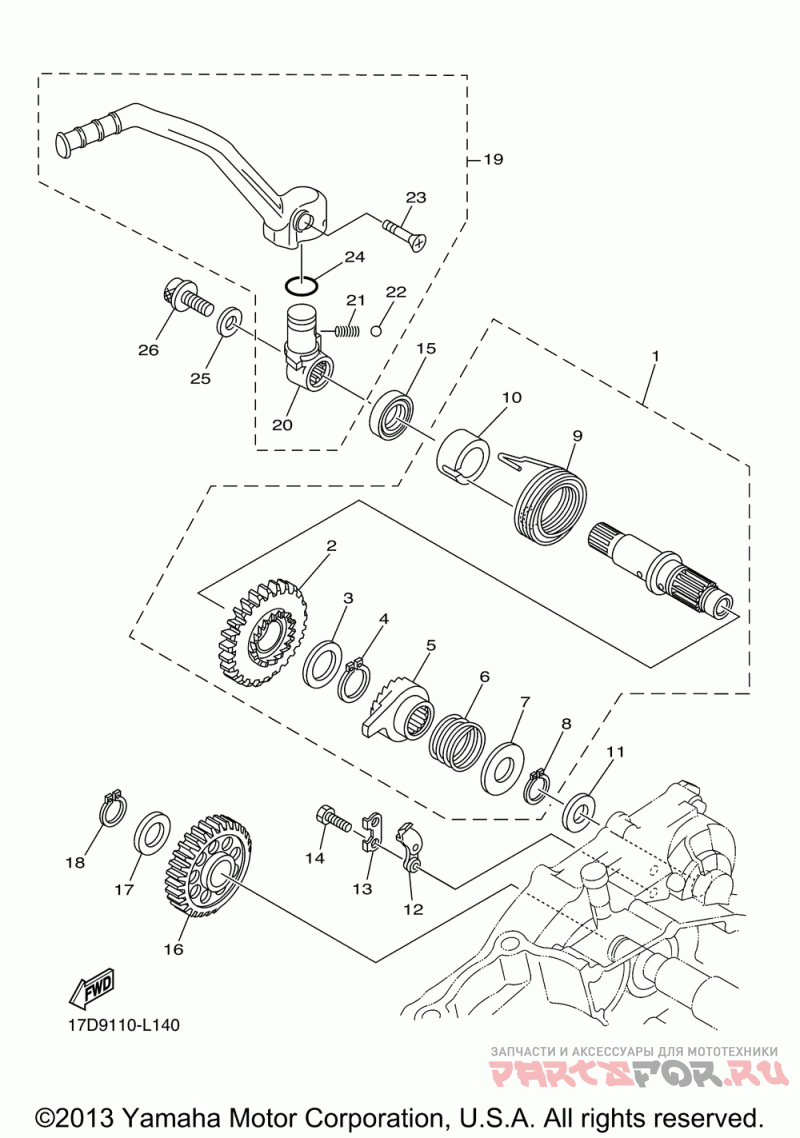 19
23
24
21
22
26
25
20
15
1
10
9
2
3
4
5
6
7
8
11
18
17
16
14
13
12
FWD
17D9110-L140
ЗАПЧАСТИ И АКСЕССУАРЫ ДЛЯ МОТОТЕХНИКИ
PARTSFOR.RU
©2013 Yamaha Motor Corporation, U.S.A. All rights reserved.