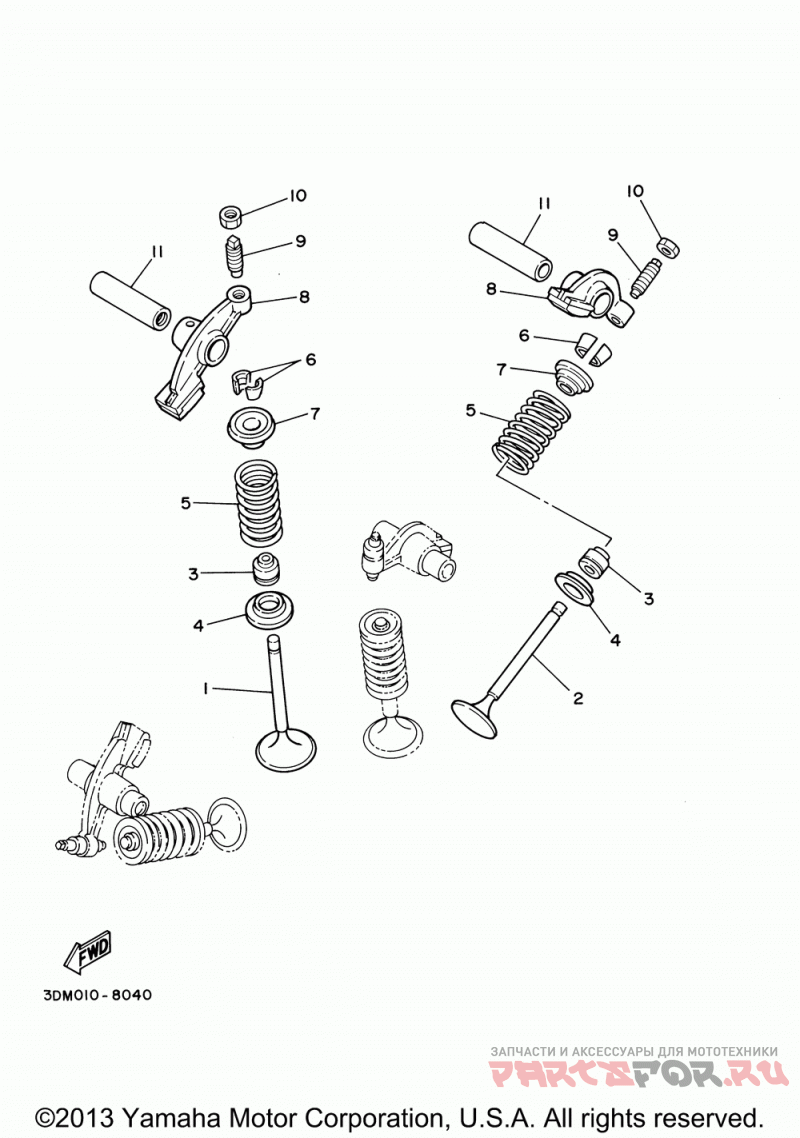 10
9
11
8
6
7
5
3
4
1
11
10
9
8
6
7
5
3
4
2
FWD
3DM010-8040
ЗАПЧАСТИ И АКСЕССУАРЫ ДЛЯ МОТОТЕХНИКИ
PARTSFOR.RU
©2013 Yamaha Motor Corporation, U.S.A. All rights reserved.