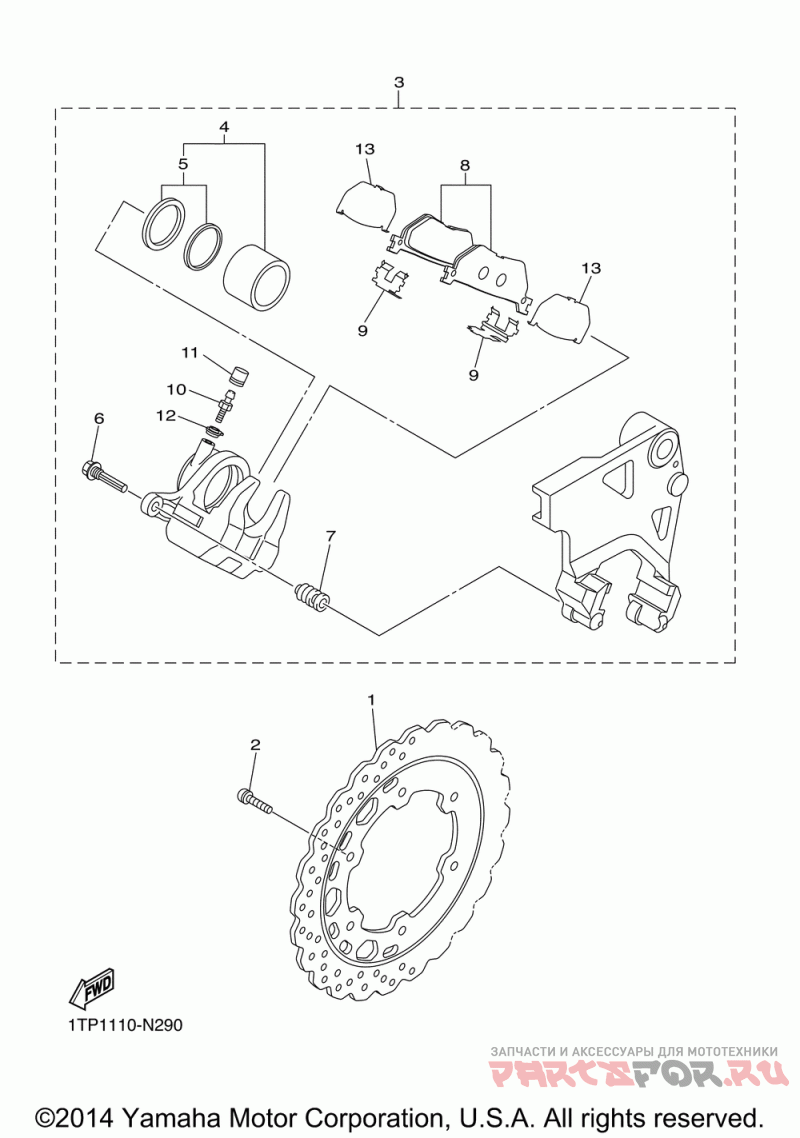 3
4
5
13
8
13
9
9
11
10
12
6
7
1
2
FWD
1TP1110-N290
ЗАПЧАСТИ И АКСЕССУАРЫ ДЛЯ МОТОТЕХНИКИ
PARTSFOR.RU
©2014 Yamaha Motor Corporation, U.S.A. All rights reserved.