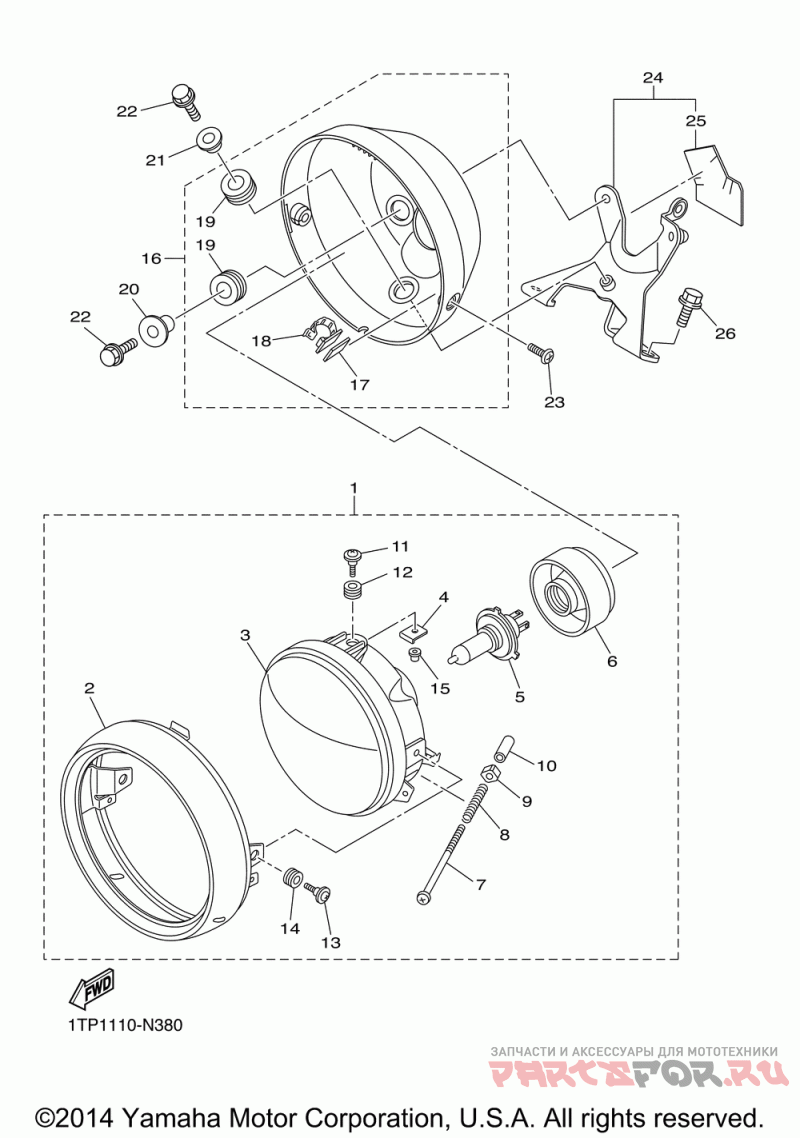 24
25
22
21
19
16
19
20
22
18
17
23
26
1
11
12
4
3
15
5
6
2
10
9
8
7
14
13
FWD
1TP1110-N380
ЗАПЧАСТИ И АКСЕССУАРЫ ДЛЯ МОТОТЕХНИКИ
PARTSFOR.RU
©2014 Yamaha Motor Corporation, U.S.A. All rights reserved.