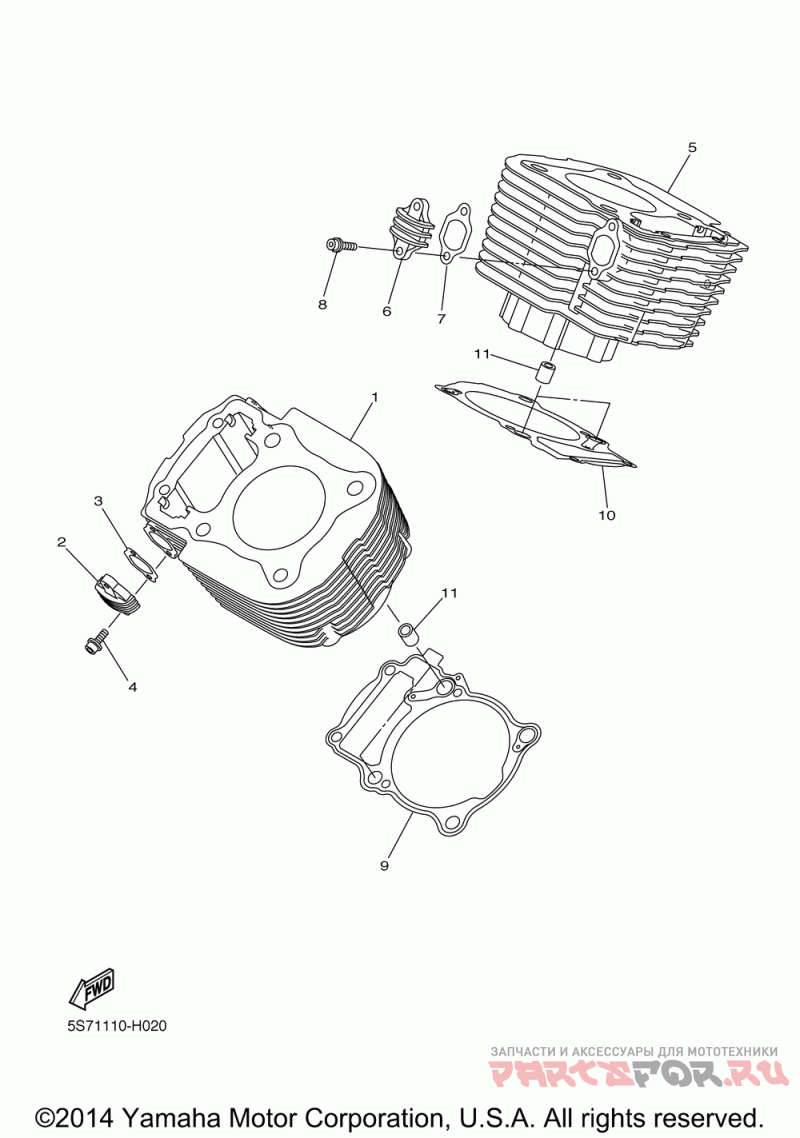 5

8

6

7

11

1

10

3

2

11

4

9

FWD

5S71110-H020

ЗАПЧАСТИ И АКСЕССУАРЫ ДЛЯ МОТОТЕХНИКИ
PARTSFOR.RU

©2014 Yamaha Motor Corporation, U.S.A. All rights reserved.