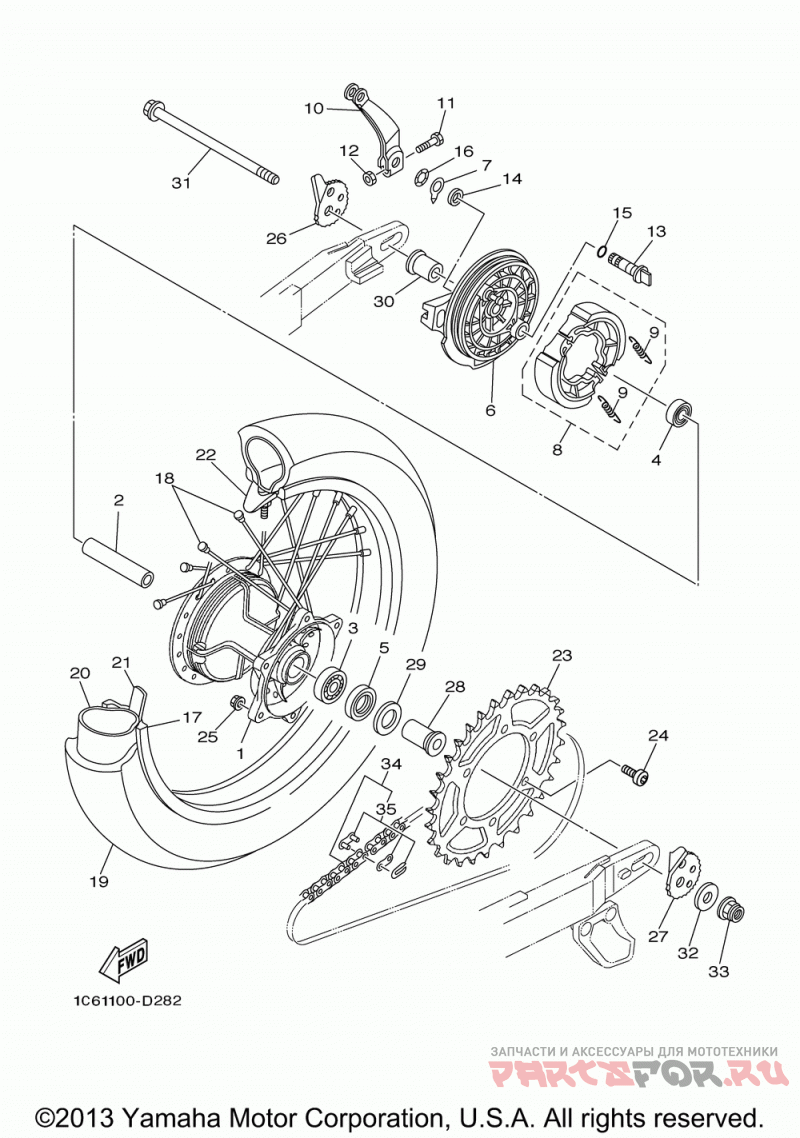 10
11
12
16
7
14
31
26
15
13
30
9
9
6
8
4
22
18
2
3
5
29
23
28
20
21
17
25
1
24
34
35
19
27
32
33
FWD
1C61100-D282
ЗАПЧАСТИ И АКСЕССУАРЫ ДЛЯ МОТОТЕХНИКИ
PARTSFOR.RU
©2013 Yamaha Motor Corporation, U.S.A. All rights reserved.