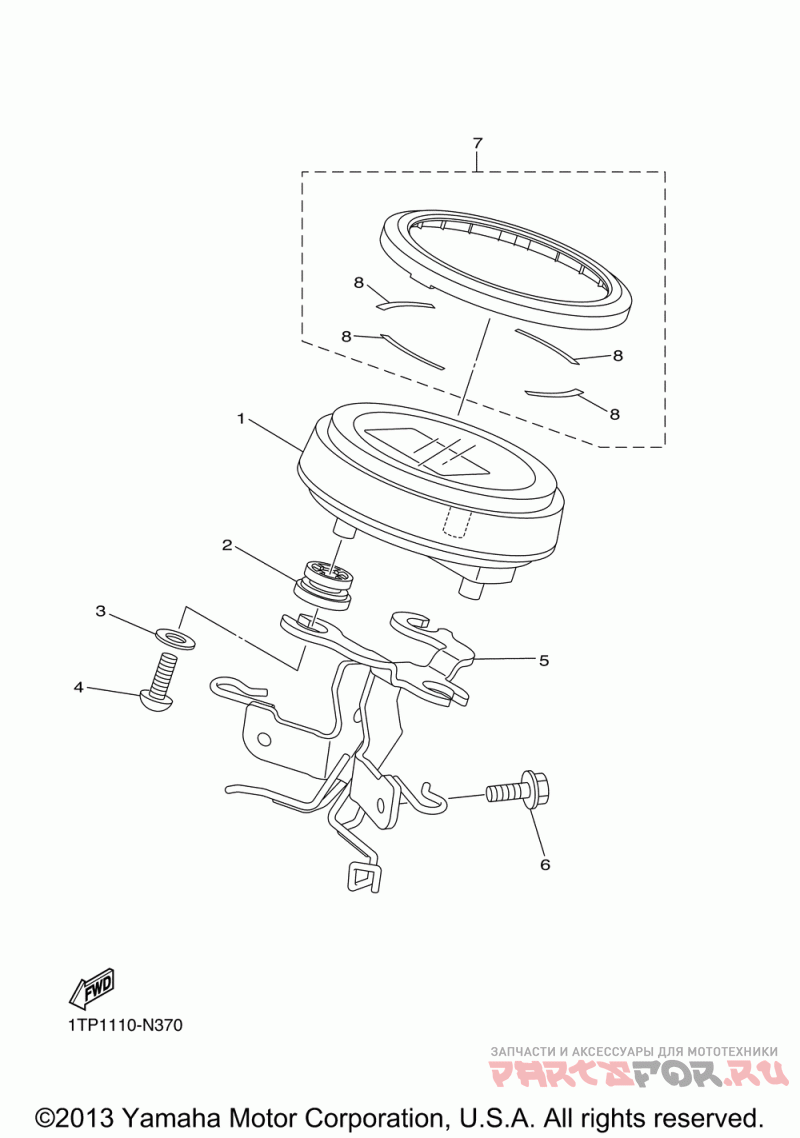 7
8
8
8
8
1
2
3
4
5
6
FWD
1TP1110-N370
ЗАПЧАСТИ И АКСЕССУАРЫ ДЛЯ МОТОТЕХНИКИ
PARTSFOR.RU
©2013 Yamaha Motor Corporation, U.S.A. All rights reserved.