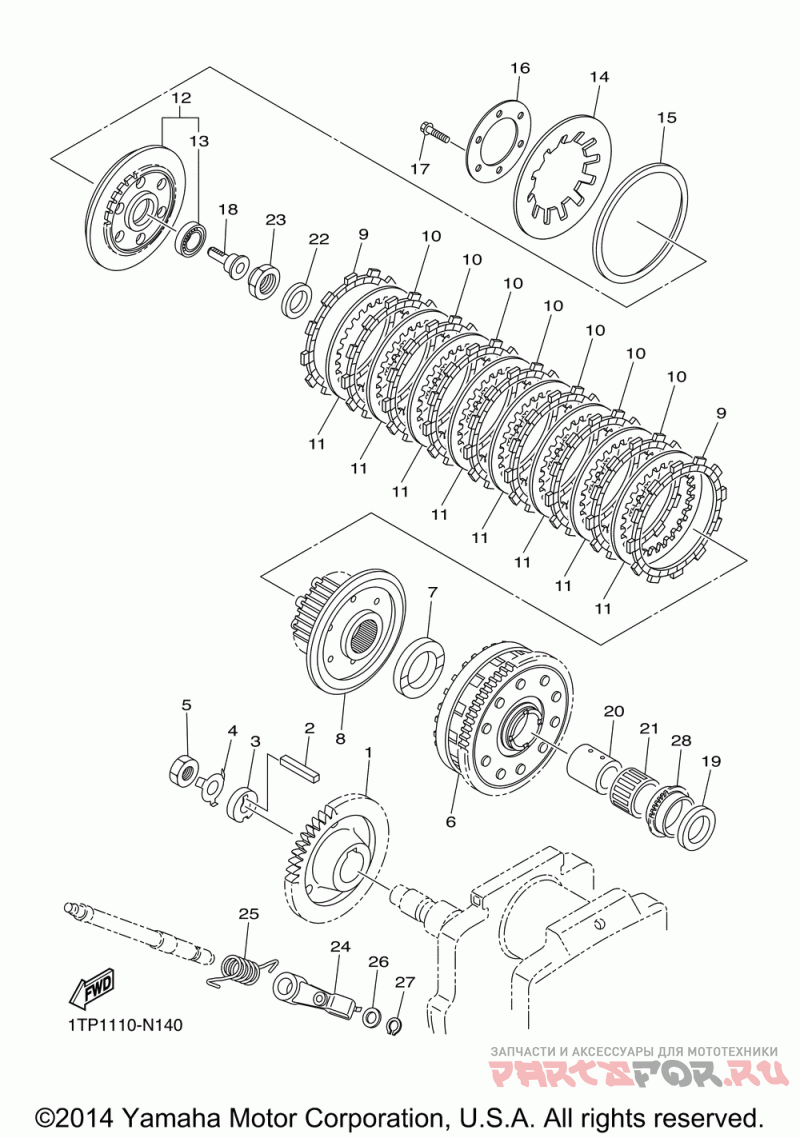 12
13
16
14
15
17
18
23
22
9
10
10
10
10
10
10
10
9
11
11
11
11
11
11
11
11
7
8
5
4
3
2
1
6
20
21
28
19
25
24
26
27
FWD
1TP1110-N140
ЗАПЧАСТИ И АКСЕССУАРЫ ДЛЯ МОТОТЕХНИКИ
PARTSFOR.RU
©2014 Yamaha Motor Corporation, U.S.A. All rights reserved.