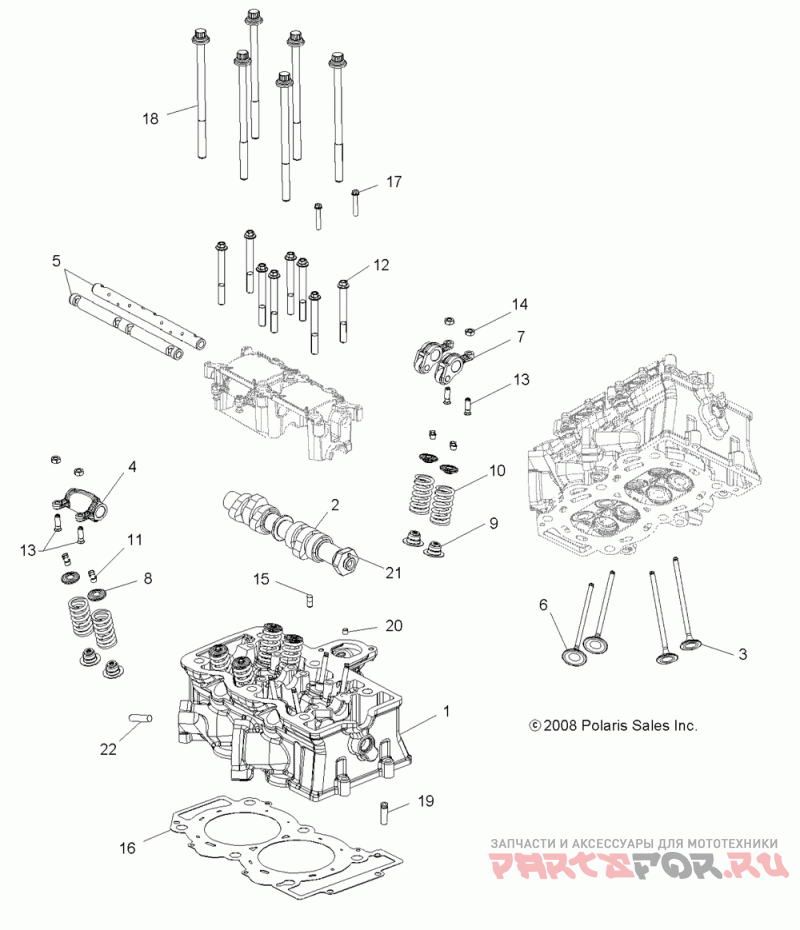 18
17
5
12
14
7
13
4
10
2
9
13
11
8
21
15
20
6
3
1
© 2008 Polaris Sales Inc.
22
19
16
ЗАПЧАСТИ И АКСЕССУАРЫ ДЛЯ МОТОТЕХНИКИ
PARTSFOR.RU