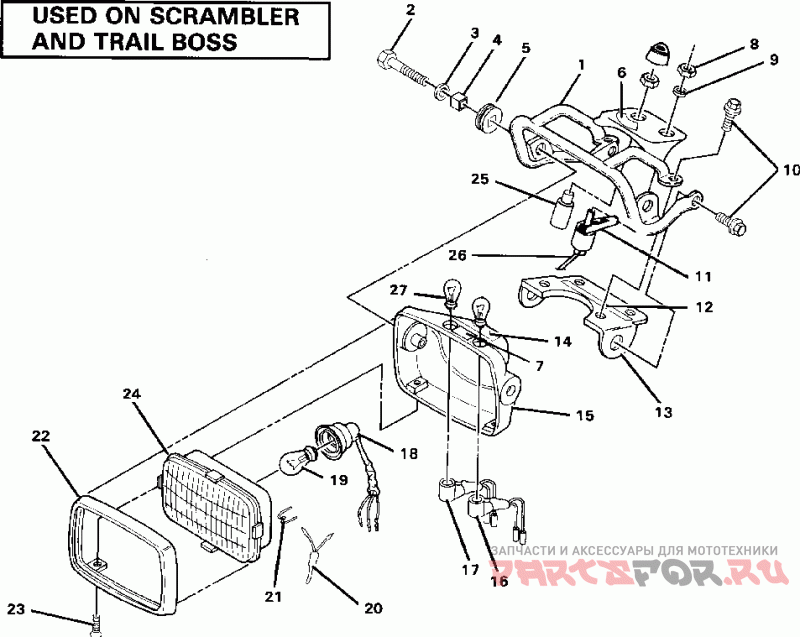 USED ON SCRAMBLER AND TRAIL BOSS

2
3
4
5
1
6
8
9
10
25
26
11
27
12
14
7
13
15
24
22
18
19
17
16
21
20
23

ЗАПЧАСТИ И АКСЕССУАРЫ ДЛЯ МОТОТЕХНИКИ
PARTSFOR.RU