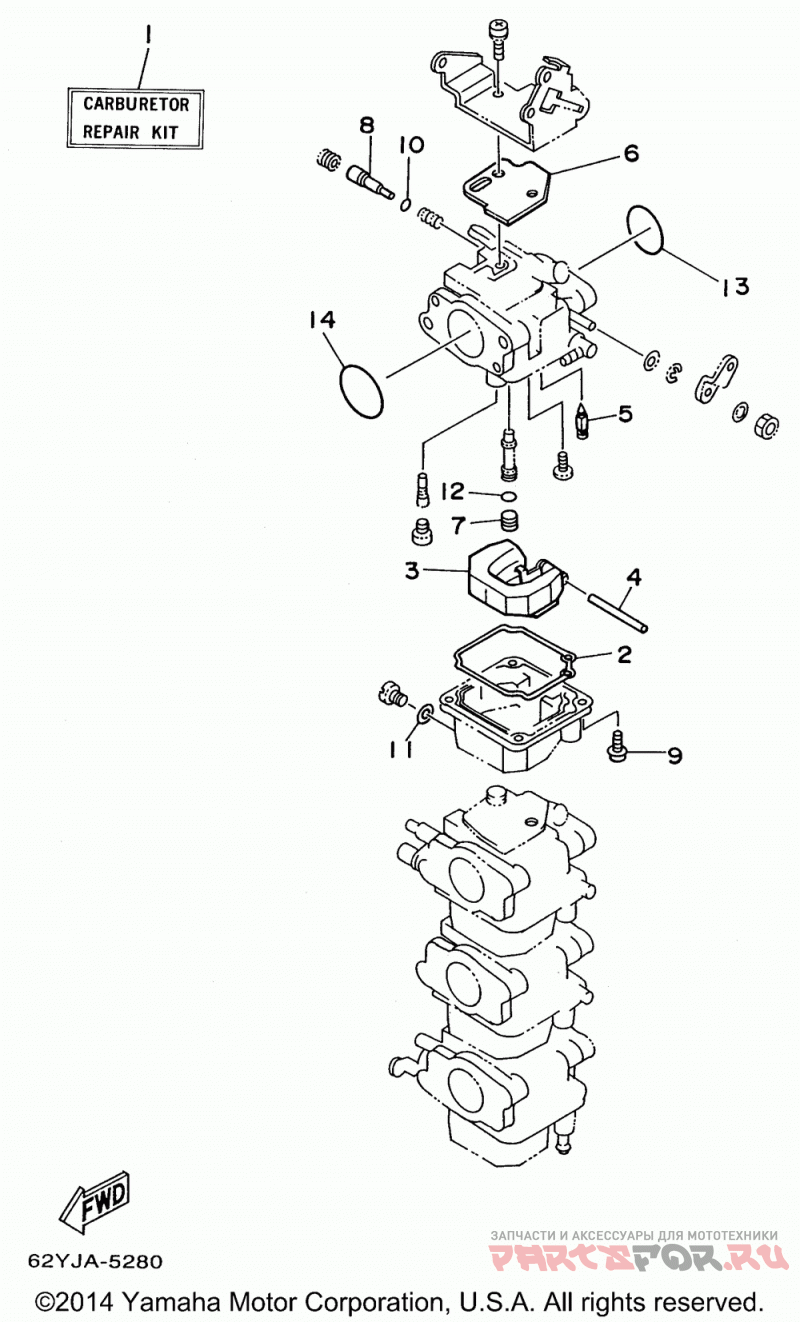 1
CARBURETOR REPAIR KIT
8
10
6
13
14
5
12
7
3
4
2
11
9
FWD
62YJA-5280
ЗАПЧАСТИ И АКСЕССУАРЫ ДЛЯ МОТОТЕХНИКИ
PARTSFOR.RU
©2014 Yamaha Motor Corporation, U.S.A. All rights reserved.