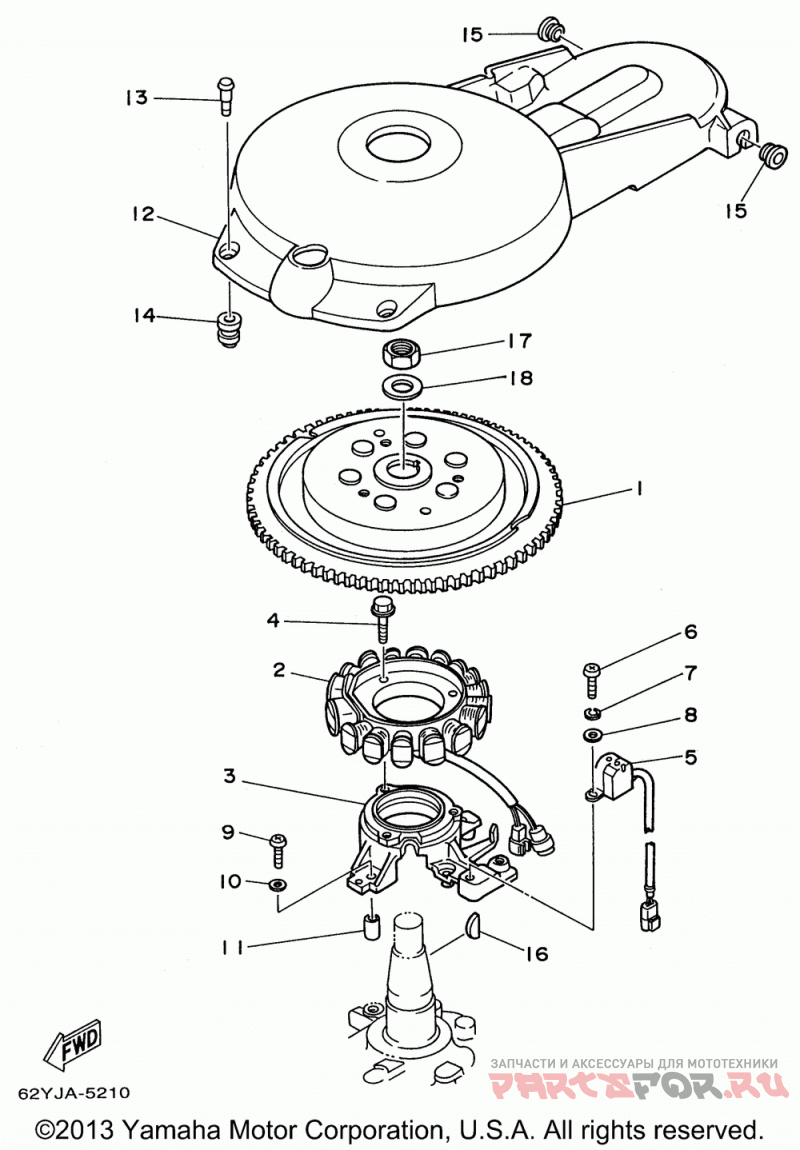 15
13
15
12
14
17
18
1
4
6
2
7
8
5
3
9
10
11
16
FWD
62YJA-5210
ЗАПЧАСТИ И АКСЕССУАРЫ ДЛЯ МОТОТЕХНИКИ
PARTSFOR.RU
©2013 Yamaha Motor Corporation, U.S.A. All rights reserved.