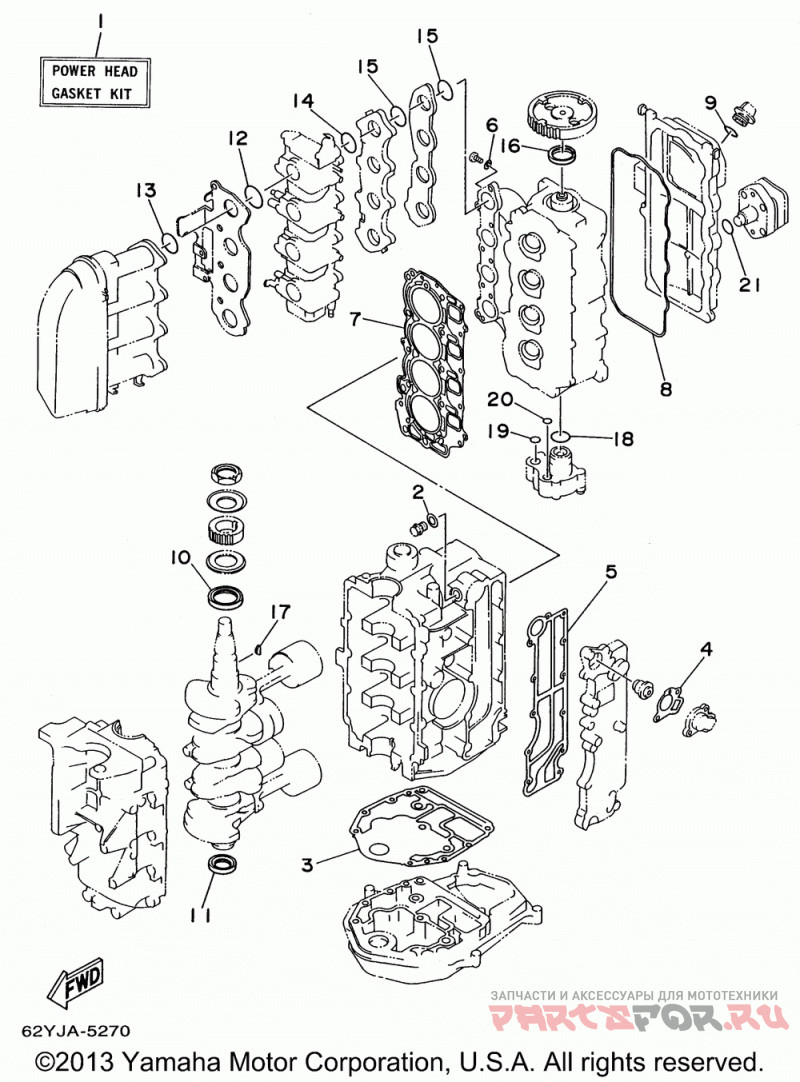 1
POWER HEAD GASKET KIT

15
15
14
12
13
6
16
9
21
7
8
20
19
18
2
10
17
5
4
3
11
FWD
62YJA-5270

ЗАПЧАСТИ И АКСЕССУАРЫ ДЛЯ МОТОТЕХНИКИ
PARTSFOR.RU

©2013 Yamaha Motor Corporation, U.S.A. All rights reserved.