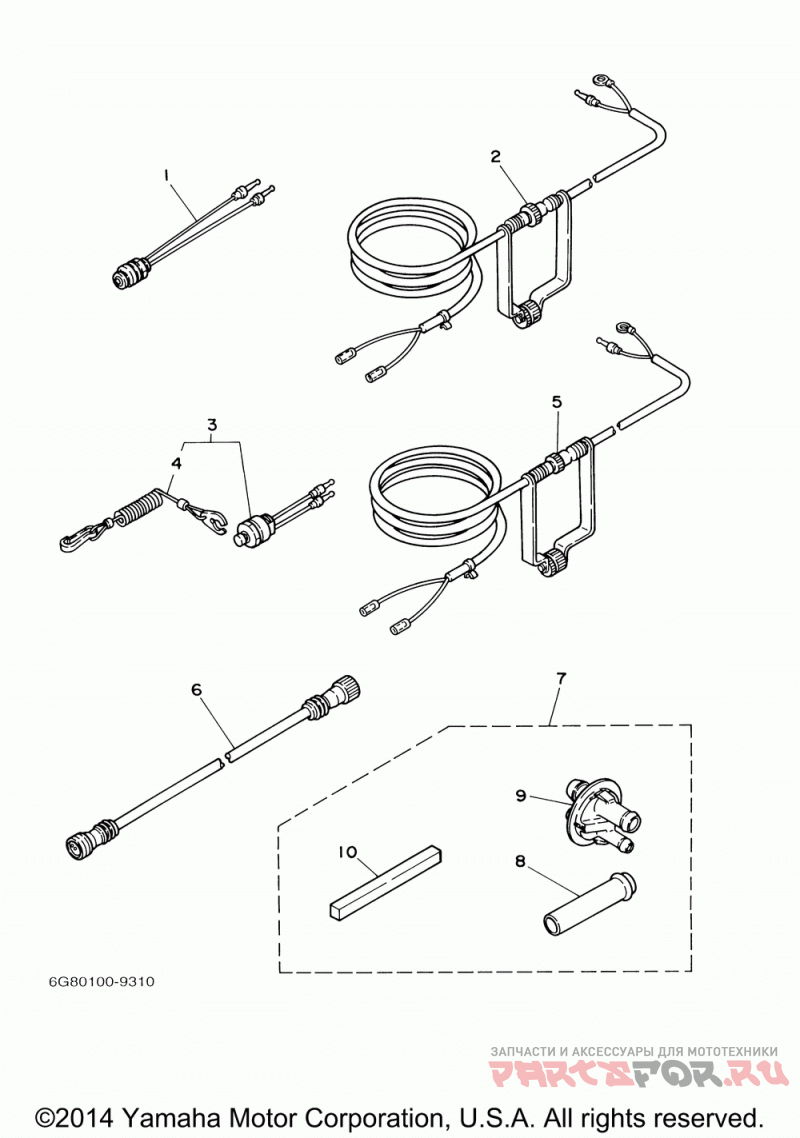 1
2
3
4
5
6
7
9
10
8
6G80100-9310
ЗАПЧАСТИ И АКСЕССУАРЫ ДЛЯ МОТОТЕХНИКИ
PARTSFOR.RU
©2014 Yamaha Motor Corporation, U.S.A. All rights reserved.