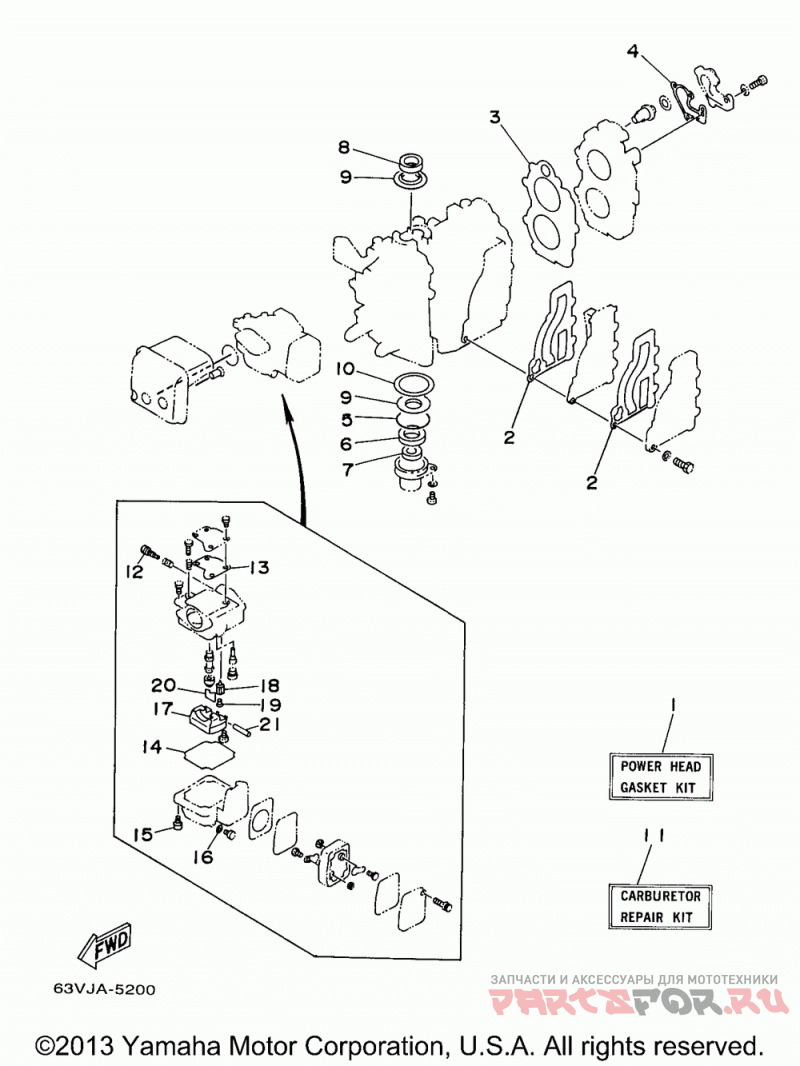 4
3
8
9
10
9
5
6
7
2
2
12
13
20
18
19
17
21
14
15
16
1
POWER HEAD
GASKET KIT
11
CARBURETOR
REPAIR KIT
FWD
63VJA-5200
ЗАПЧАСТИ И АКСЕССУАРЫ ДЛЯ МОТОТЕХНИКИ
PARTSFOR.RU
©2013 Yamaha Motor Corporation, U.S.A. All rights reserved.