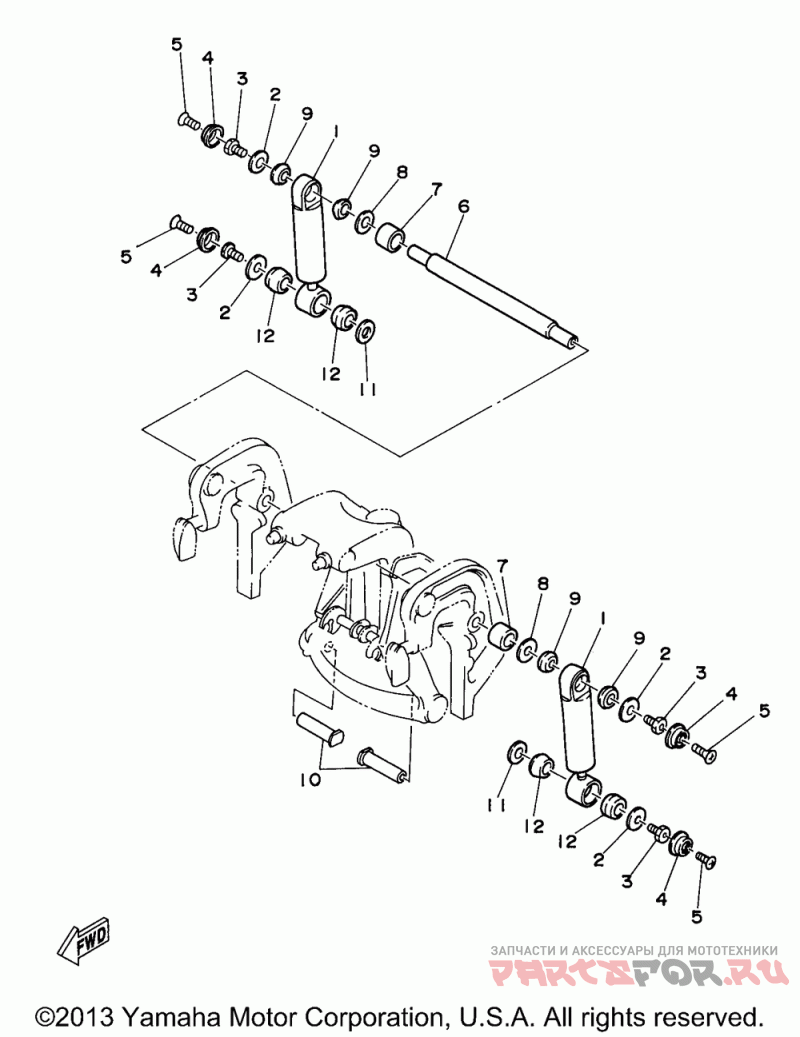 5
4
3
2
9
1
9
8
7
6
5
4
3
2
12
12
11
7
8
9
1
9
2
3
4
5
10
11
12
12
2
3
4
5
FWD
ЗАПЧАСТИ И АКСЕССУАРЫ ДЛЯ МОТОТЕХНИКИ
PARTSFOR.RU
©2013 Yamaha Motor Corporation, U.S.A. All rights reserved.