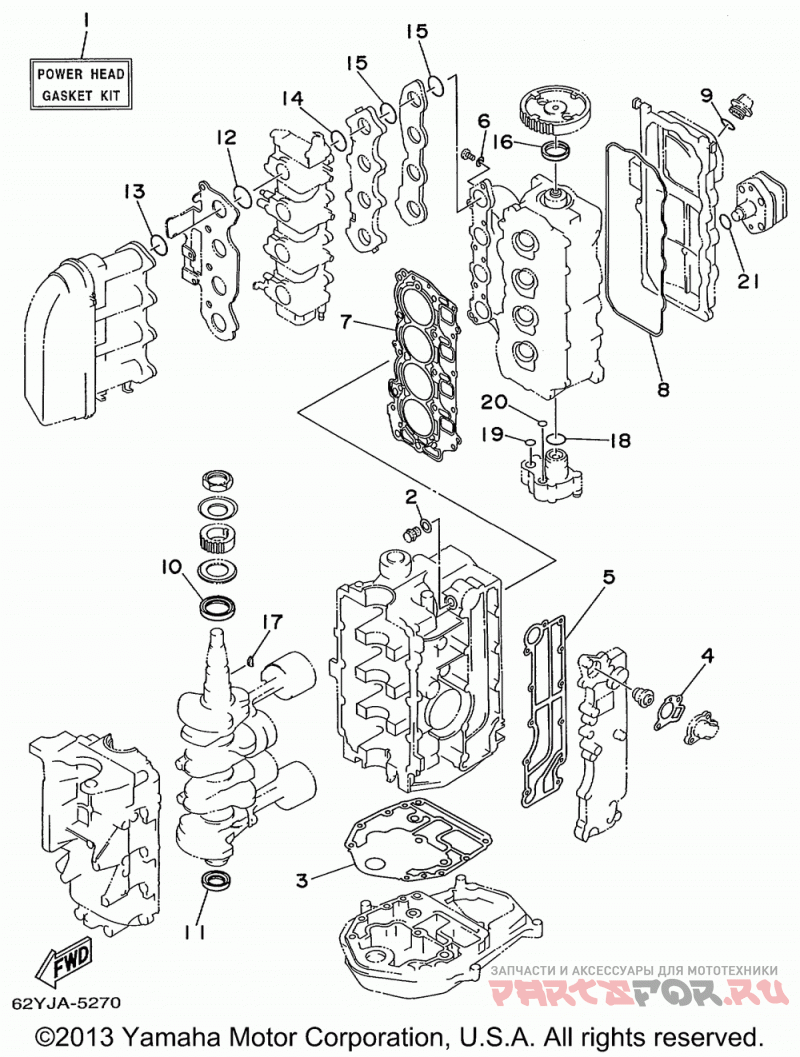 1
POWER HEAD
GASKET KIT

15
15
14
12
13
6
16
9
21
7
8
20
19
18
2
10
17
5
4
3
11
FWD
62YJA-5270

ЗАПЧАСТИ И АКСЕССУАРЫ ДЛЯ МОТОТЕХНИКИ
PARTSFOR.RU

©2013 Yamaha Motor Corporation, U.S.A. All rights reserved.