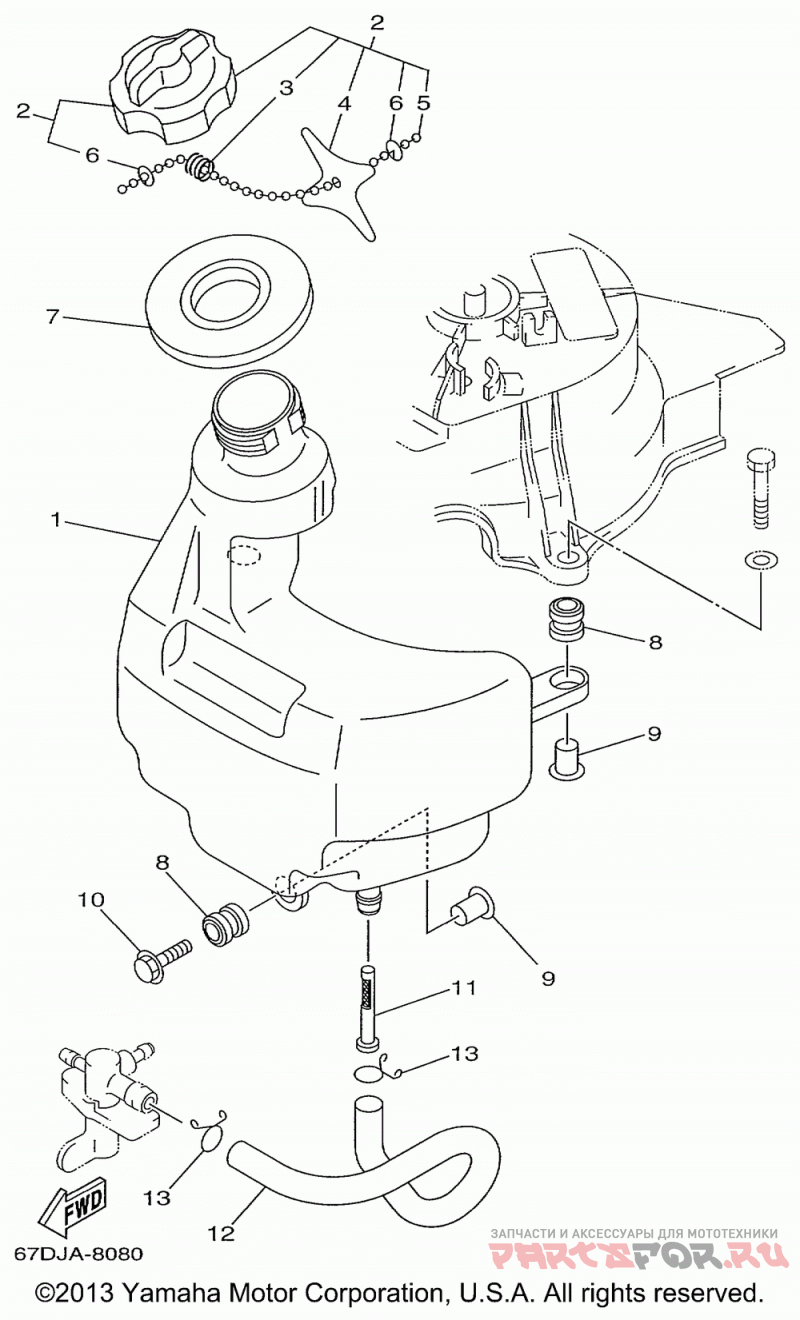 2
2
3
4
6
5
6
7
1
8
9
8
10
9
11
13
13
12
FWD
67DJA-8080
ЗАПЧАСТИ И АКСЕССУАРЫ ДЛЯ МОТОТЕХНИКИ
PARTSFOR.RU
©2013 Yamaha Motor Corporation, U.S.A. All rights reserved.